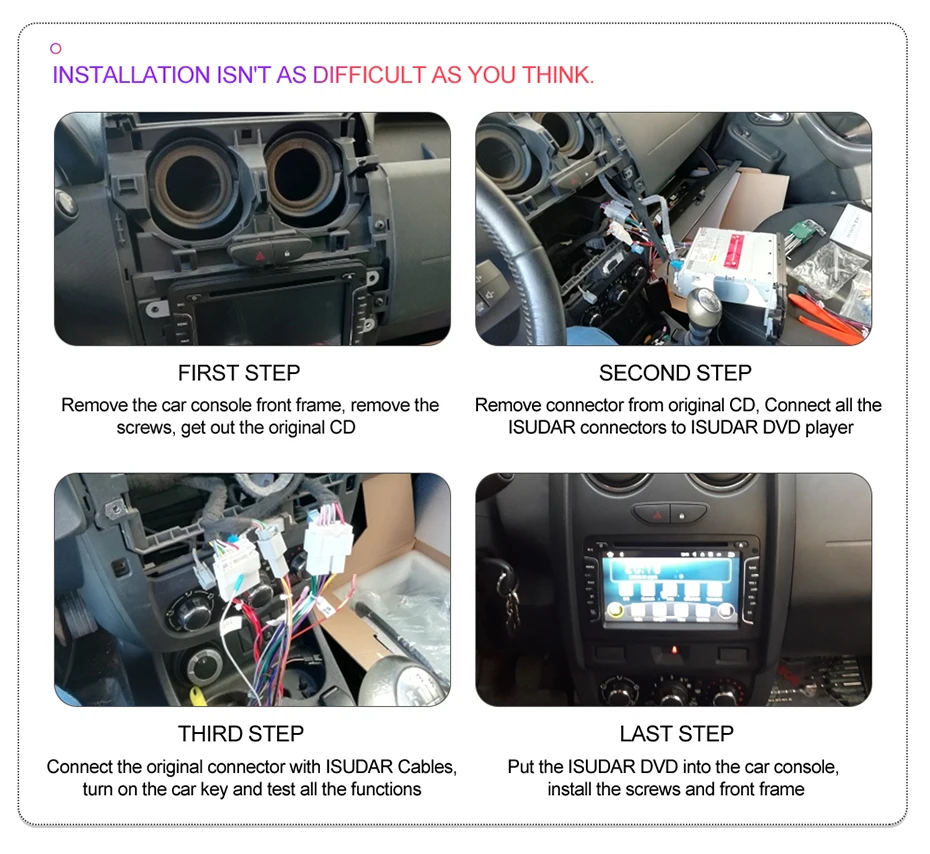 INSTALLATION ISN'T AS DIFFICULT AS YOU THINK.

FIRST STEP

Remove the car console front frame, remove the screws, get out the original CD

SECOND STEP

Remove connector from original CD, Connect all the ISUDAR connectors to ISUDAR DVD player

THIRD STEP

Connect the original connector with ISUDAR Cables, turn on the car key and test all the functions

LAST STEP

Put the ISUDAR DVD into the car console, install the screws and front frame