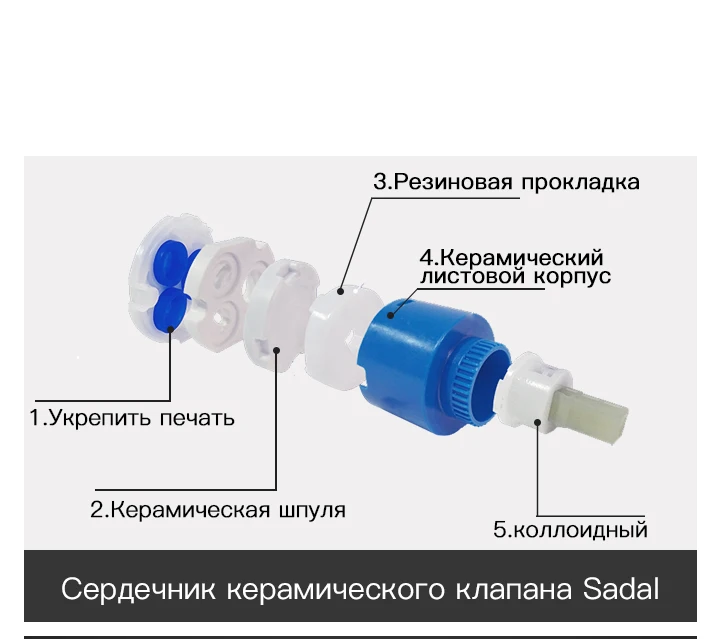 3.Резиновая прокладка

4.Керамический листовой корпус

1.Укрепить печать

2.Керамическая шпуля

5.коллоидный

Сердечник керамического клапана Sadal