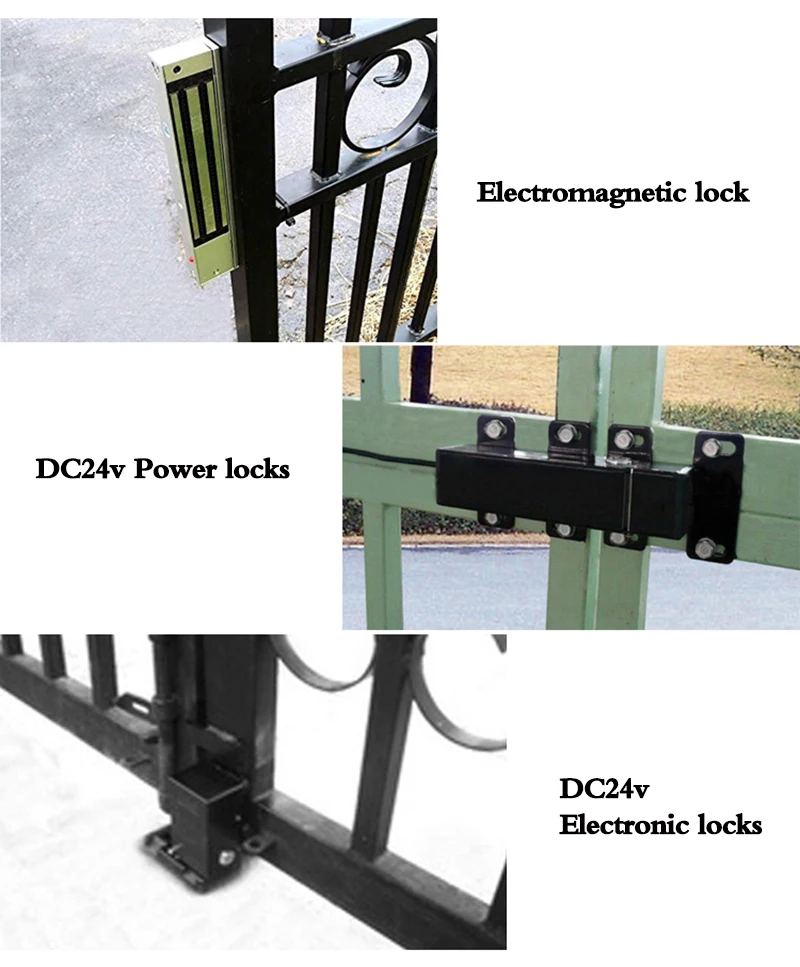 Electromagnetic lock

DC24v Power locks

DC24v
Electronic locks