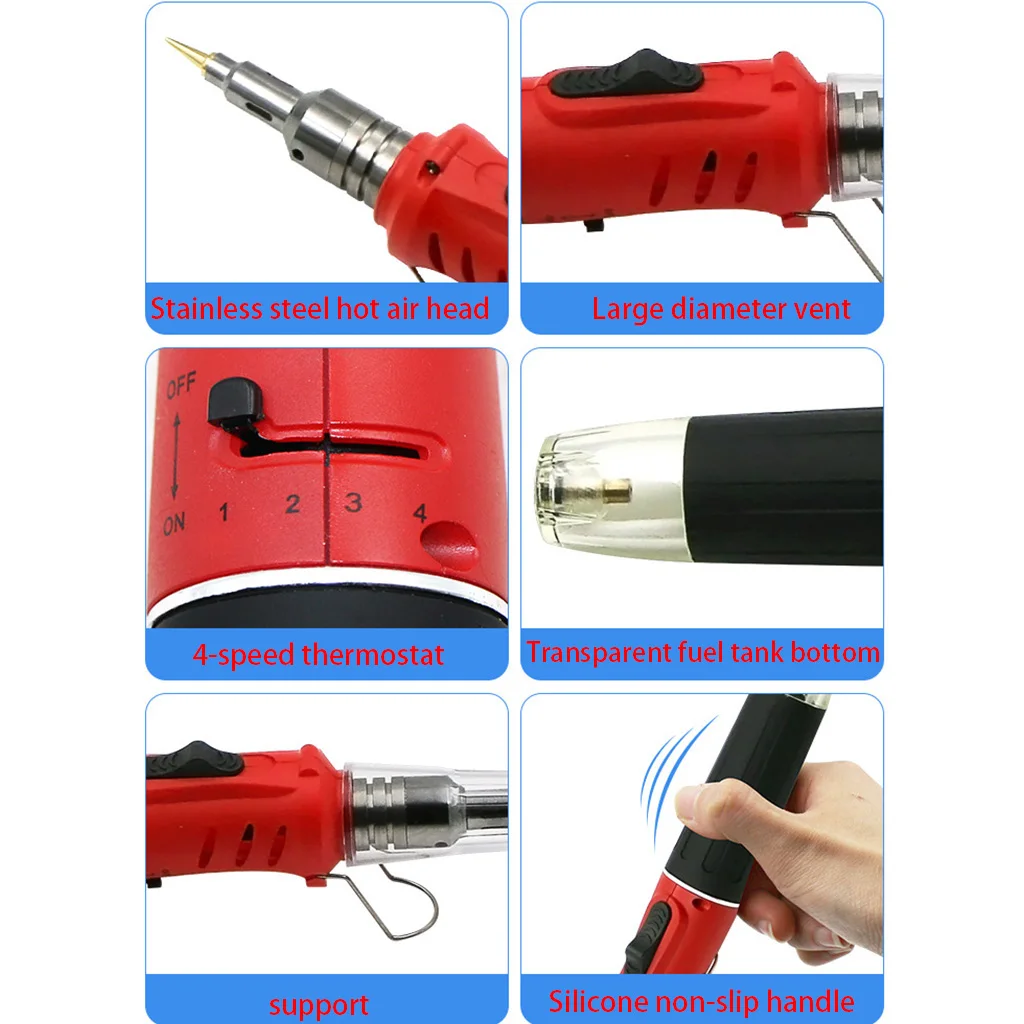 Stainless steel hot air head

Large diameter vent

OFF

ON 1 2 3 4

4-speed thermostat

Transparent fuel tank bottom

support

Silicone non-slip handle