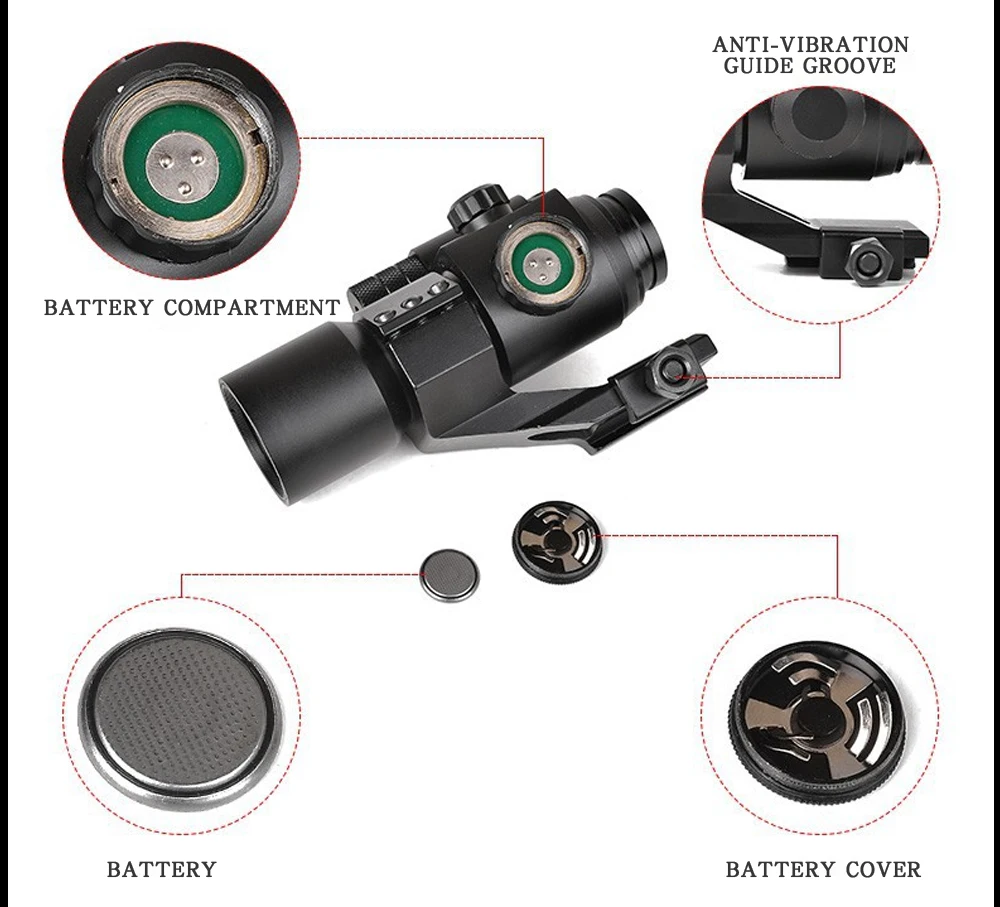 ANTI-VIBRATION GUIDE GROOVE

BATTERY COMPARTMENT

BATTERY

BATTERY COVER