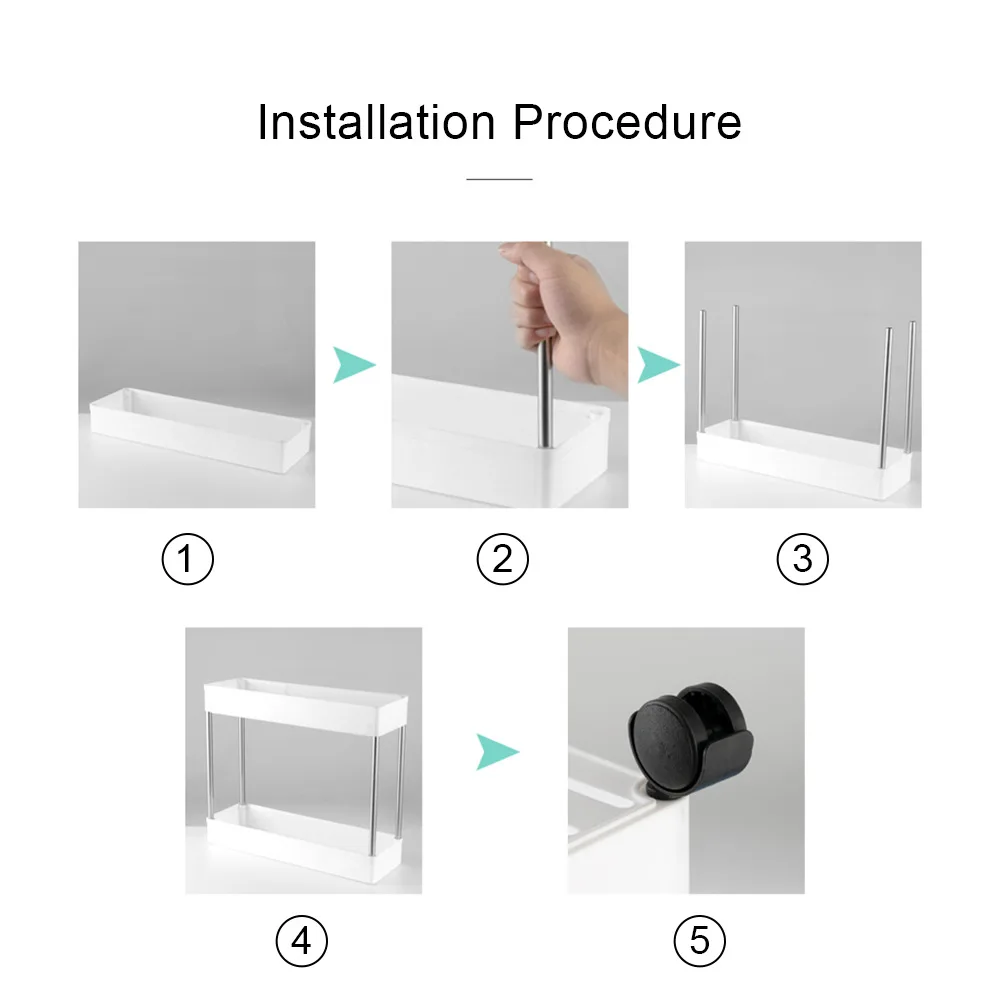 Installation Procedure

①

②

③

④

⑤