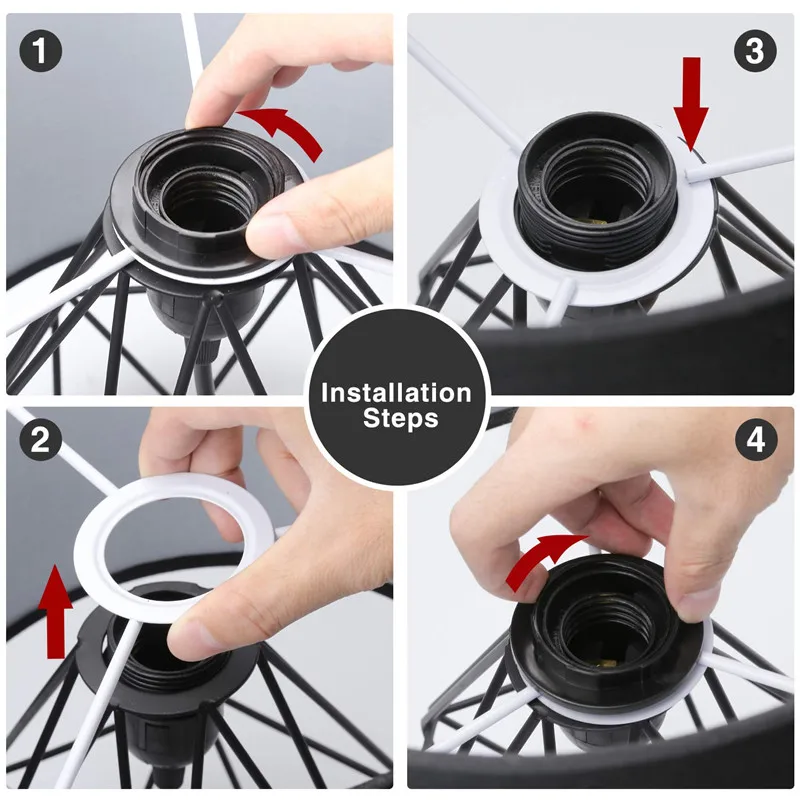 1

3

Installation Steps

2

4