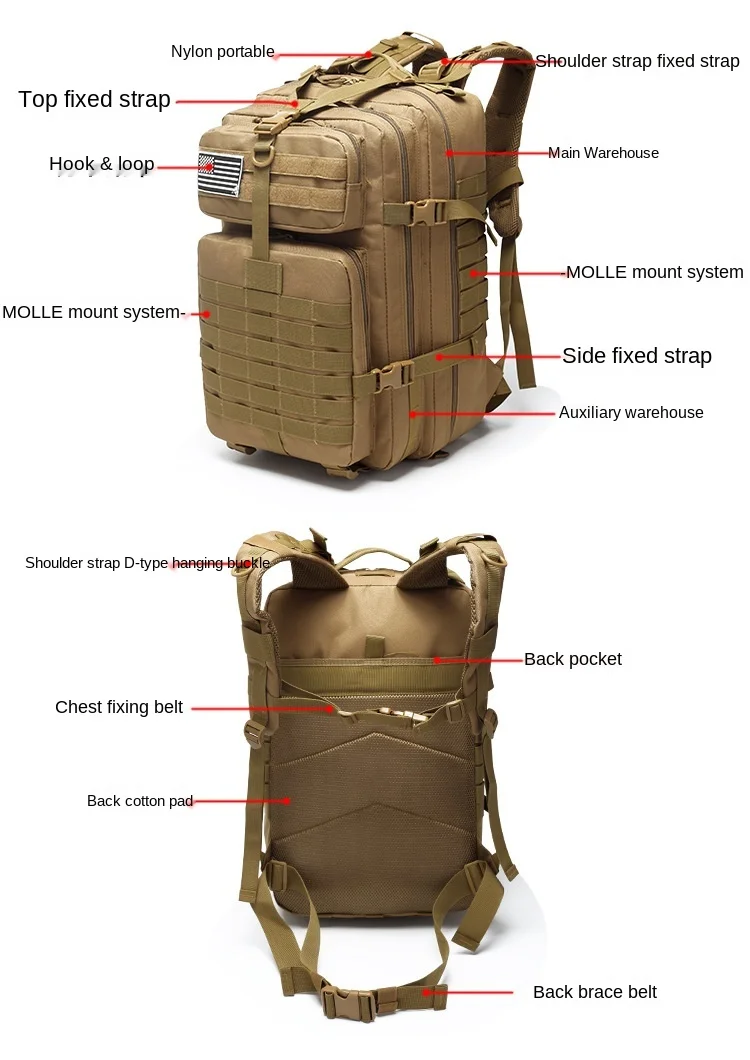 Nylon portable
Shoulder strap fixed strap
Top fixed strap
Main Warehouse
Hook & loop
MOLLE mount system
MOLLE mount system-
Side fixed strap
Auxiliary warehouse

Shoulder strap D-type hanging buckle
Back pocket
Chest fixing belt
Back cotton pad
Back brace belt