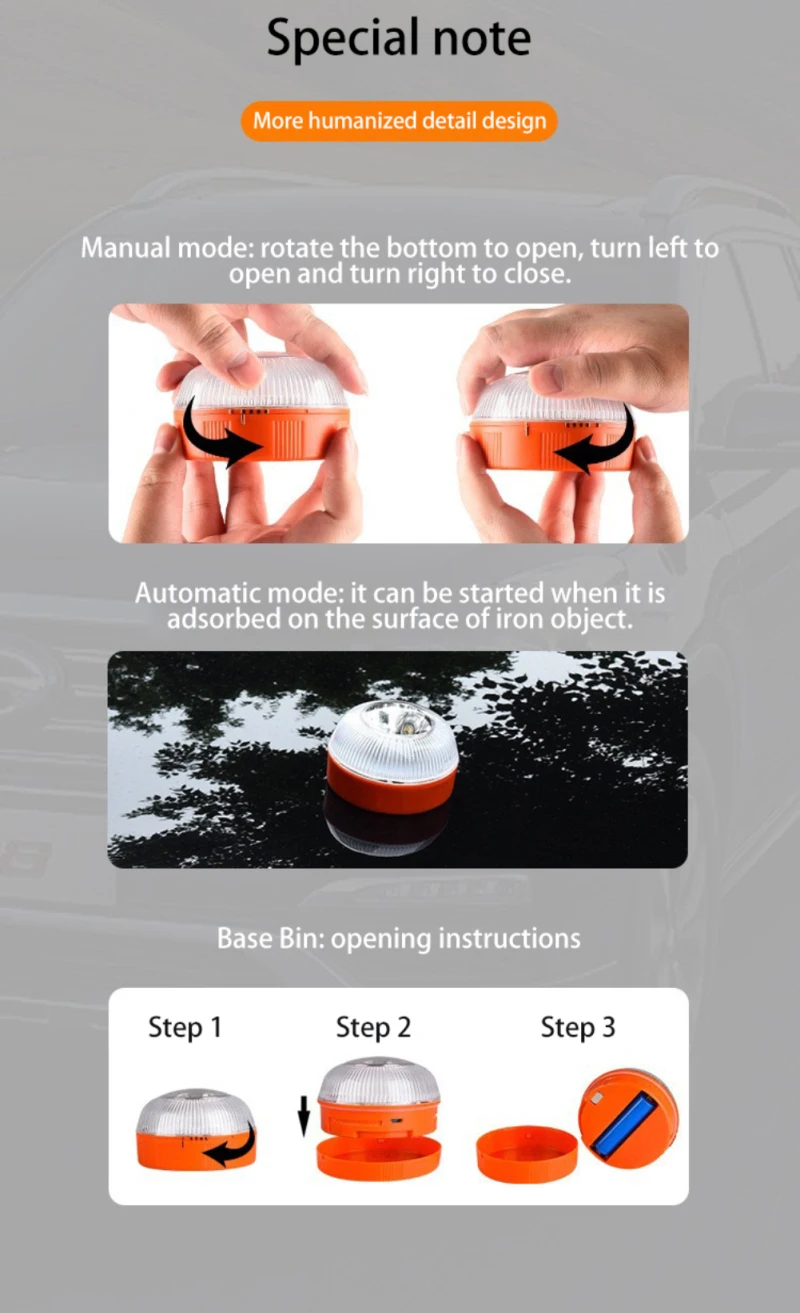 Special note

More humanized detail design

Manual mode: rotate the bottom to open, turn left to open and turn right to close.

Automatic mode: it can be started when it is adsorbed on the surface of iron object.

Base Bin: opening instructions

Step 1

Step 2

Step 3