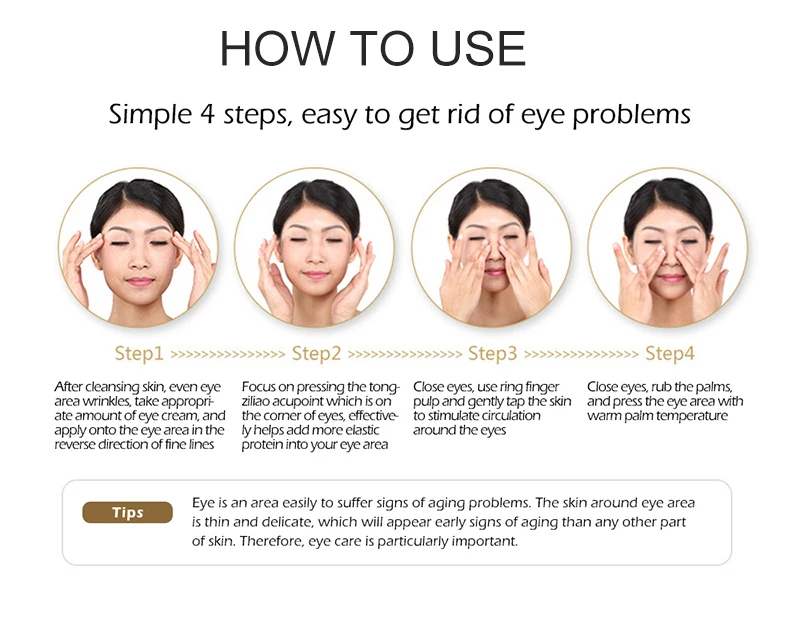 HOW TO USE

Simple 4 steps, easy to get rid of eye problems

Step1 >>>>>>>>>>>>>>> Step2 >>>>>>>>>>>>>>> Step3 >>>>>>>>>>>>>>> Step4

After cleansing skin, even eye area wrinkles, take appropriate amount of eye cream, and apply onto the eye area in the reverse direction of fine lines

Focus on pressing the tongziliao acupoint which is on the corner of eyes, effectively helps add more elastic protein into your eye area

Close eyes, use ring finger pulp and gently tap the skin to stimulate circulation around the eyes

Close eyes, rub the palms, and press the eye area with warm palm temperature

Tips

Eye is an area easily to suffer signs of aging problems. The skin around eye area is thin and delicate, which will appear early signs of aging than any other part of skin. Therefore, eye care is particularly important.