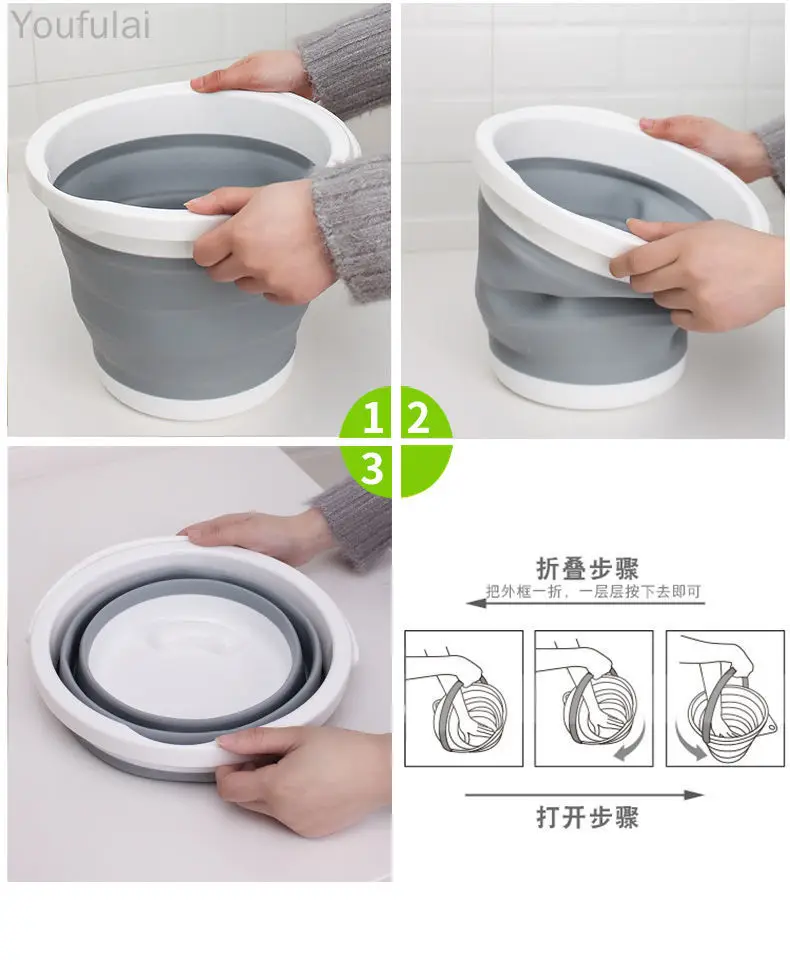 Youfulai

1 2
3

折叠步骤
把外框一折，一层层按下去即可

打开步骤