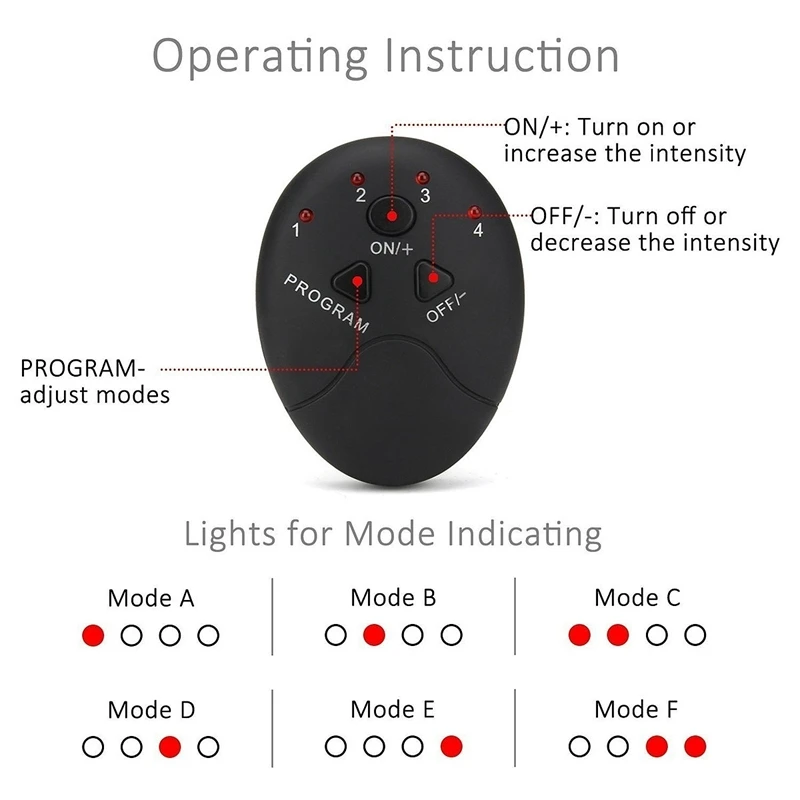 Operating Instruction

ON/+: Turn on or increase the intensity

OFF/-: Turn off or decrease the intensity

1
2
3
4
ON/+
PROGRAM
OFF/-

PROGRAM-
adjust modes

Lights for Mode Indicating

Mode A

Mode B

Mode C

Mode D

Mode E

Mode F