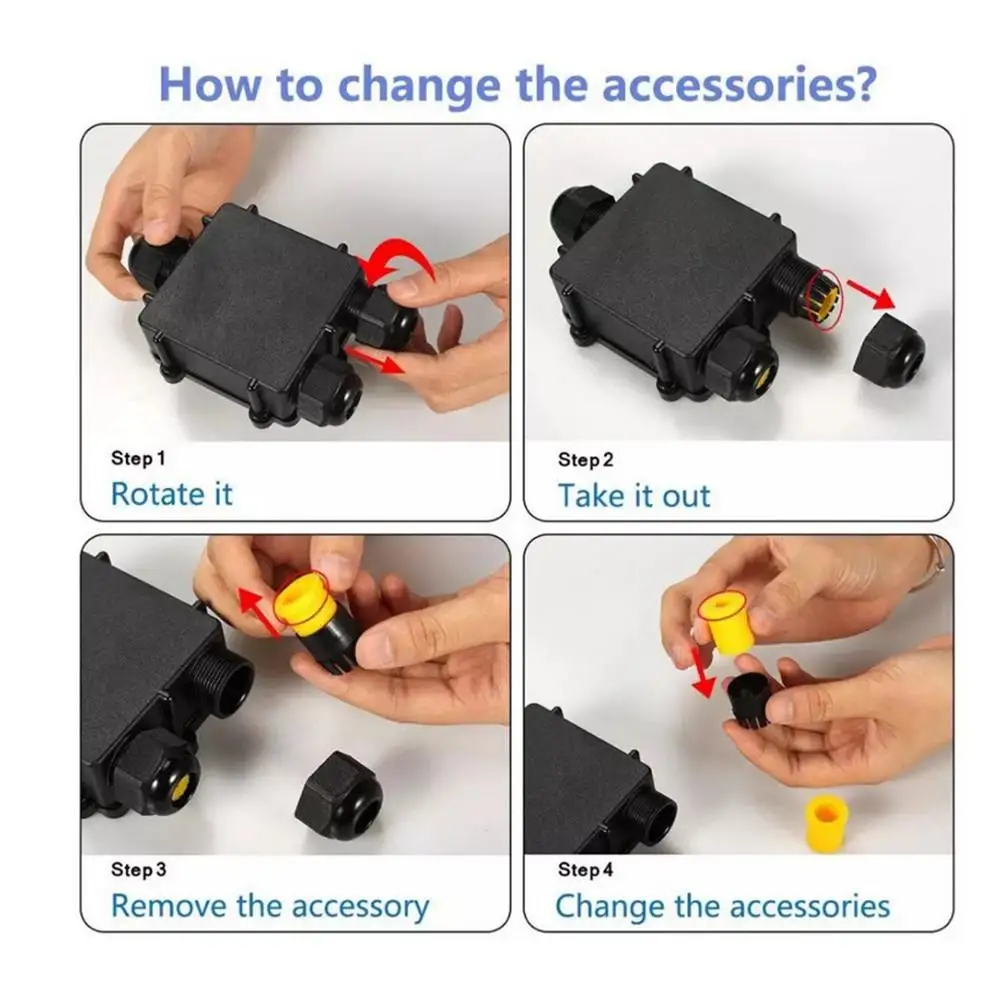 How to change the accessories?

Step 1
Rotate it

Step 2
Take it out

Step 3
Remove the accessory

Step 4
Change the accessories