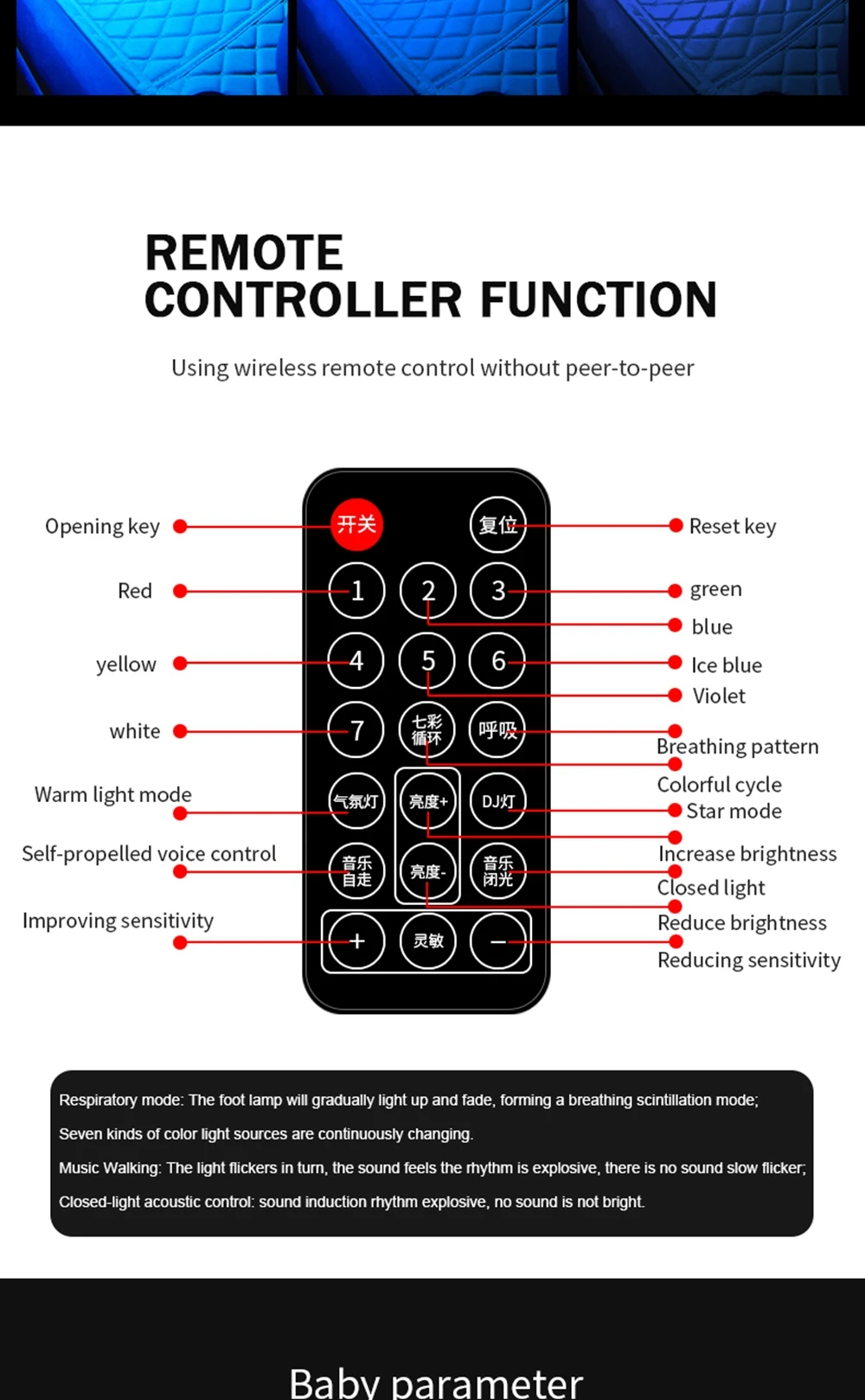 REMOTE
CONTROLLER FUNCTION

Using wireless remote control without peer-to-peer

Opening key
Red
yellow
white
Warm light mode
Self-propelled voice control
Improving sensitivity

开关
复位
1
2
3
4
5
6
7
七彩循环
呼吸
气氛灯
亮度+
DJ灯
音乐自走
亮度-
音乐闭光
+
灵敏
−

Reset key
green
blue
Ice blue
Violet
Breathing pattern
Colorful cycle
Star mode
Increase brightness
Closed light
Reduce brightness
Reducing sensitivity

Respiratory mode: The foot lamp will gradually light up and fade, forming a breathing scintillation mode;
Seven kinds of color light sources are continuously changing.
Music Walking: The light flickers in turn, the sound feels the rhythm is explosive, there is no sound slow flicker;
Closed-light acoustic control: sound induction rhythm explosive, no sound is not bright.

Baby parameter