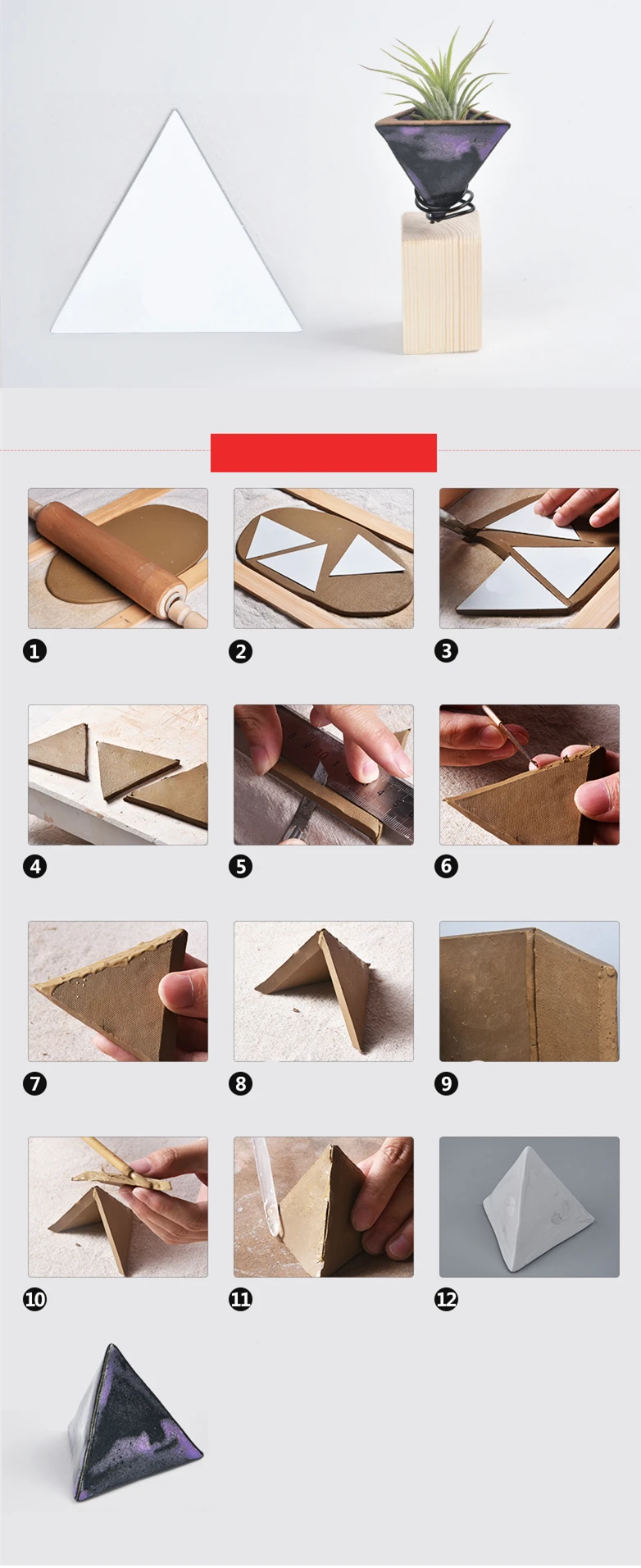 1

2

3

4

5

6

7

8

9

10

11

12