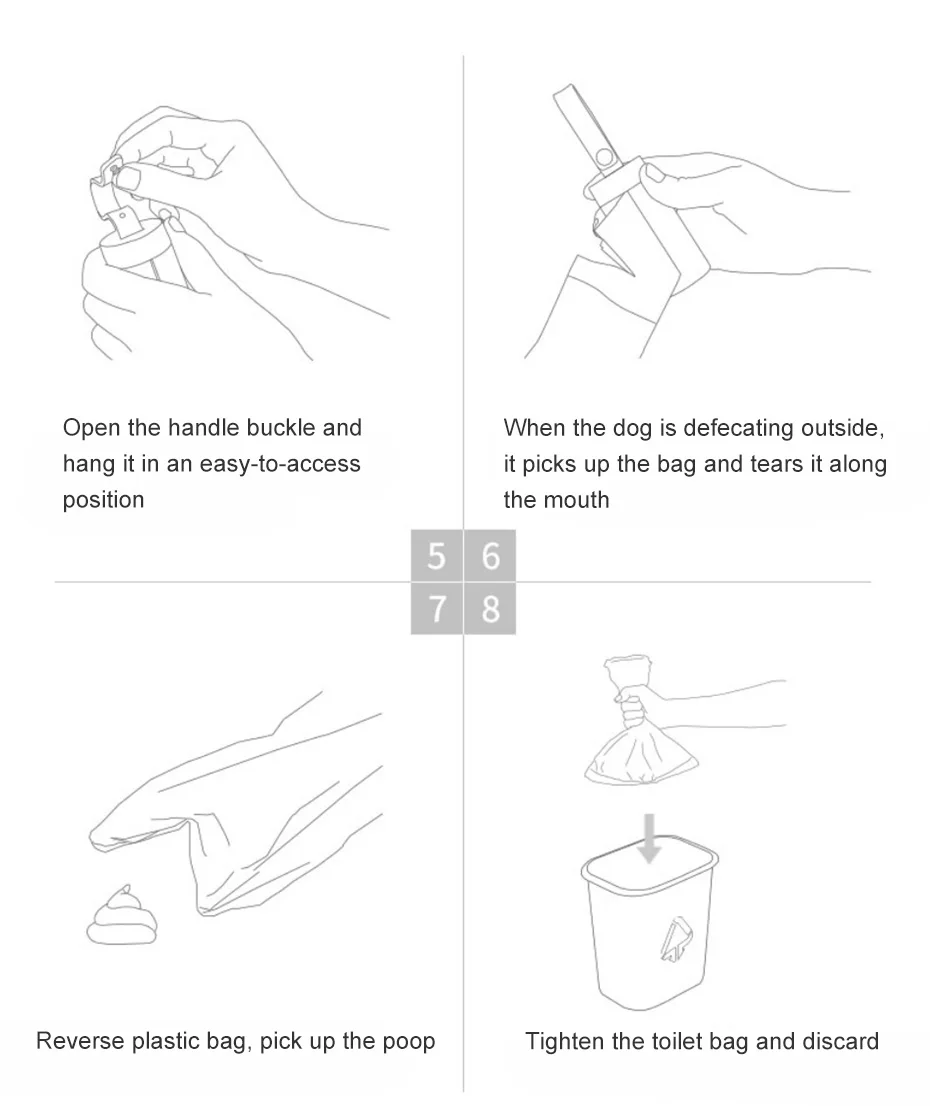 Open the handle buckle and hang it in an easy-to-access position

When the dog is defecating outside, it picks up the bag and tears it along the mouth

5 6
7 8

Reverse plastic bag, pick up the poop

Tighten the toilet bag and discard