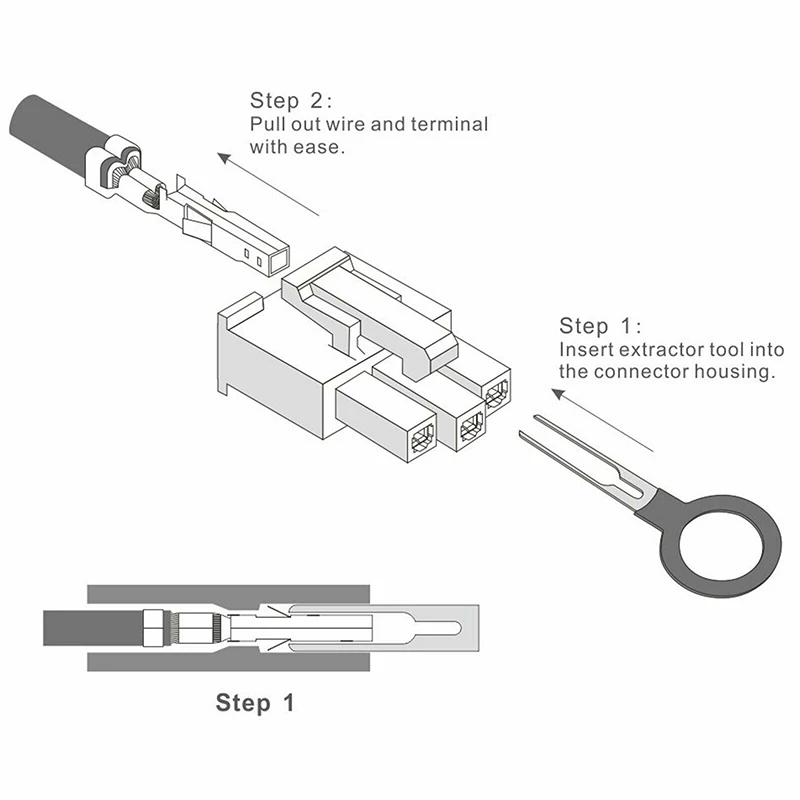 Step 2:
Pull out wire and terminal with ease.

Step 1:
Insert extractor tool into the connector housing.

Step 1