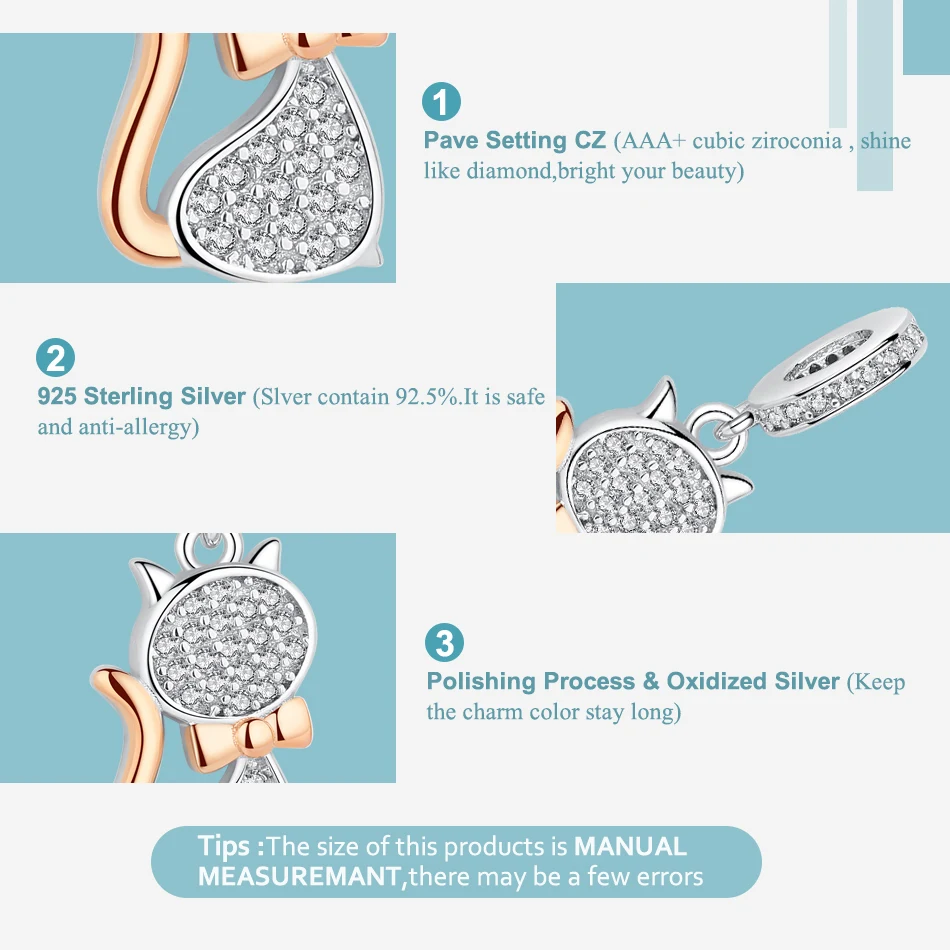 1

Pave Setting CZ (AAA+ cubic ziroconia , shine like diamond,bright your beauty)

2

925 Sterling Silver (Slver contain 92.5%.It is safe and anti-allergy)

3

Polishing Process & Oxidized Silver (Keep the charm color stay long)

Tips :The size of this products is MANUAL MEASUREMANT,there may be a few errors