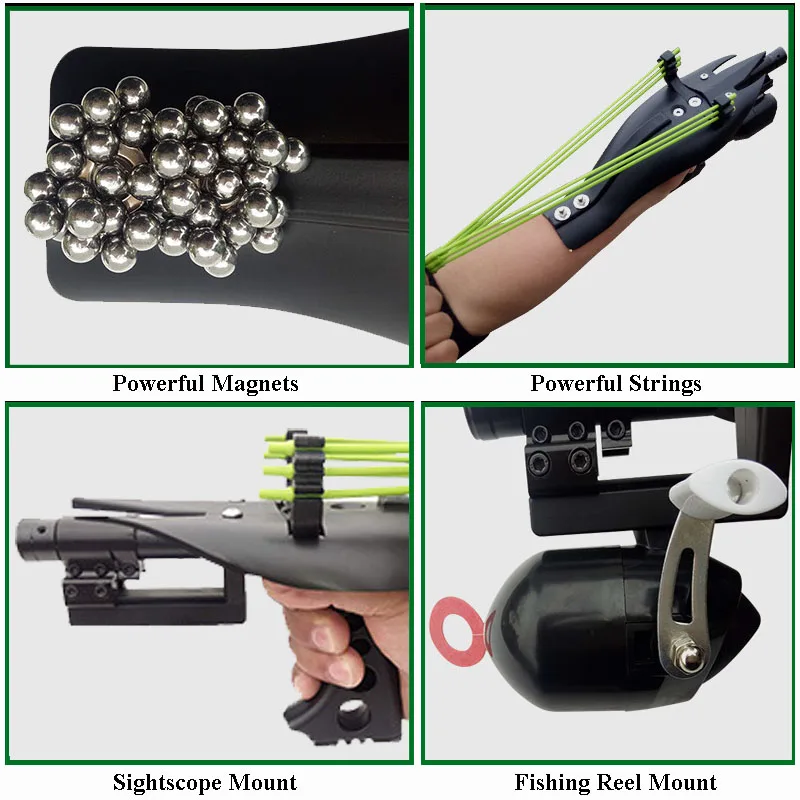 Powerful Magnets

Powerful Strings

Sightscope Mount

Fishing Reel Mount