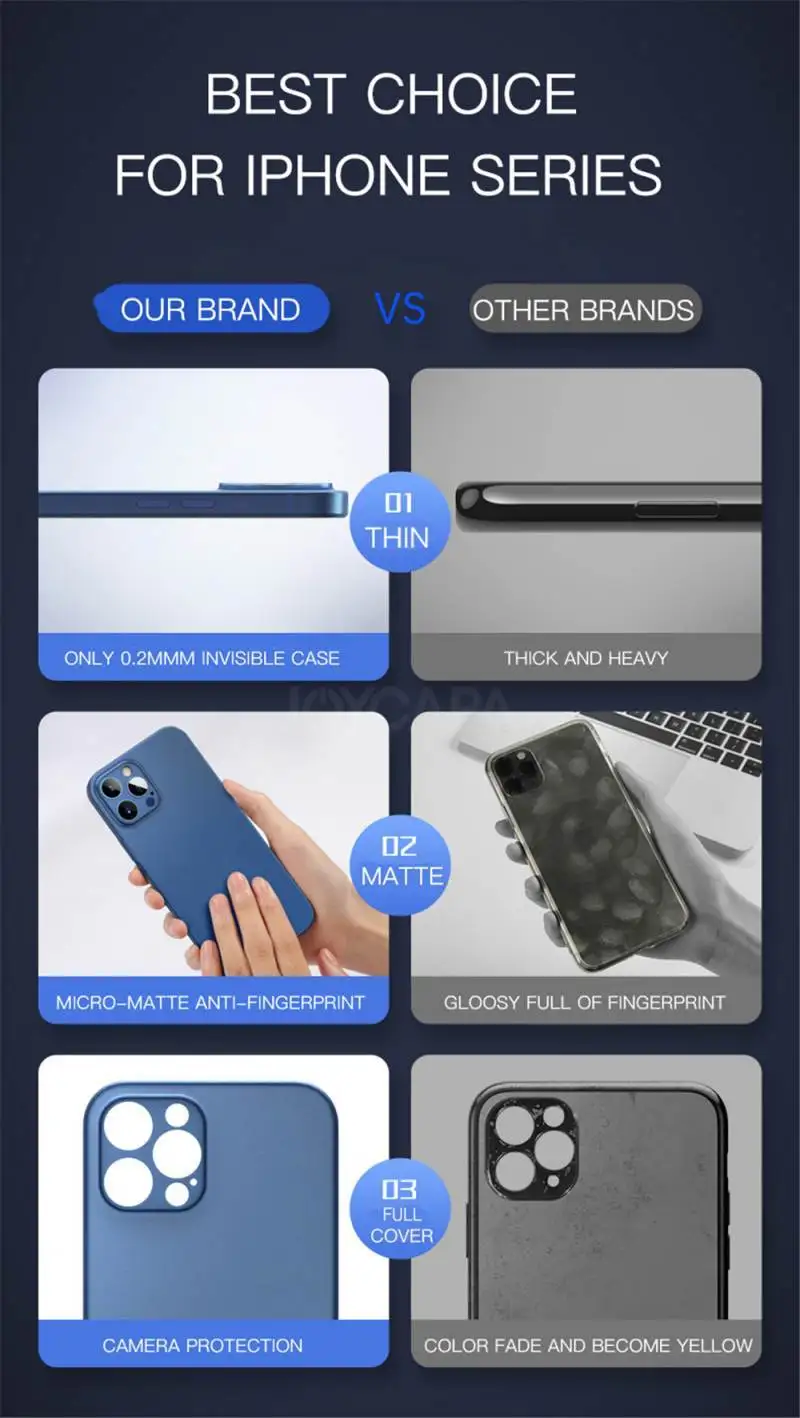 BEST CHOICE
FOR IPHONE SERIES

OUR BRAND VS OTHER BRANDS

01
THIN

ONLY 0.2MMM INVISIBLE CASE

THICK AND HEAVY

JOYCAPA

02
MATTE

MICRO-MATTE ANTI-FINGERPRINT

GLOOSY FULL OF FINGERPRINT

03
FULL
COVER

CAMERA PROTECTION

COLOR FADE AND BECOME YELLOW