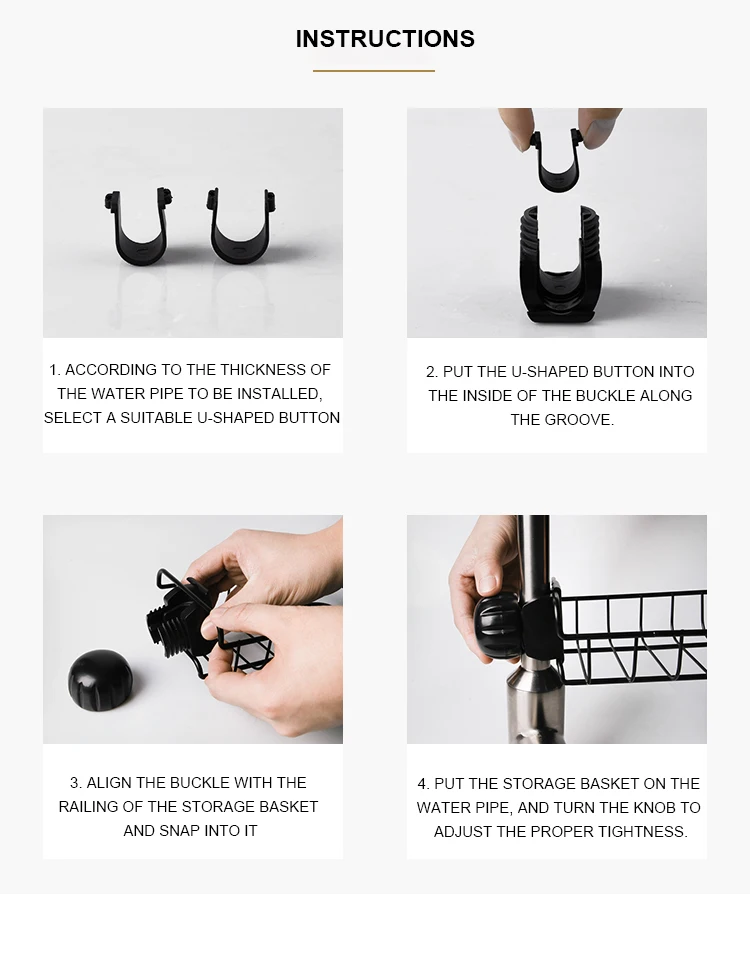 INSTRUCTIONS

1. ACCORDING TO THE THICKNESS OF THE WATER PIPE TO BE INSTALLED, SELECT A SUITABLE U-SHAPED BUTTON

2. PUT THE U-SHAPED BUTTON INTO THE INSIDE OF THE BUCKLE ALONG THE GROOVE.

3. ALIGN THE BUCKLE WITH THE RAILING OF THE STORAGE BASKET AND SNAP INTO IT

4. PUT THE STORAGE BASKET ON THE WATER PIPE, AND TURN THE KNOB TO ADJUST THE PROPER TIGHTNESS.