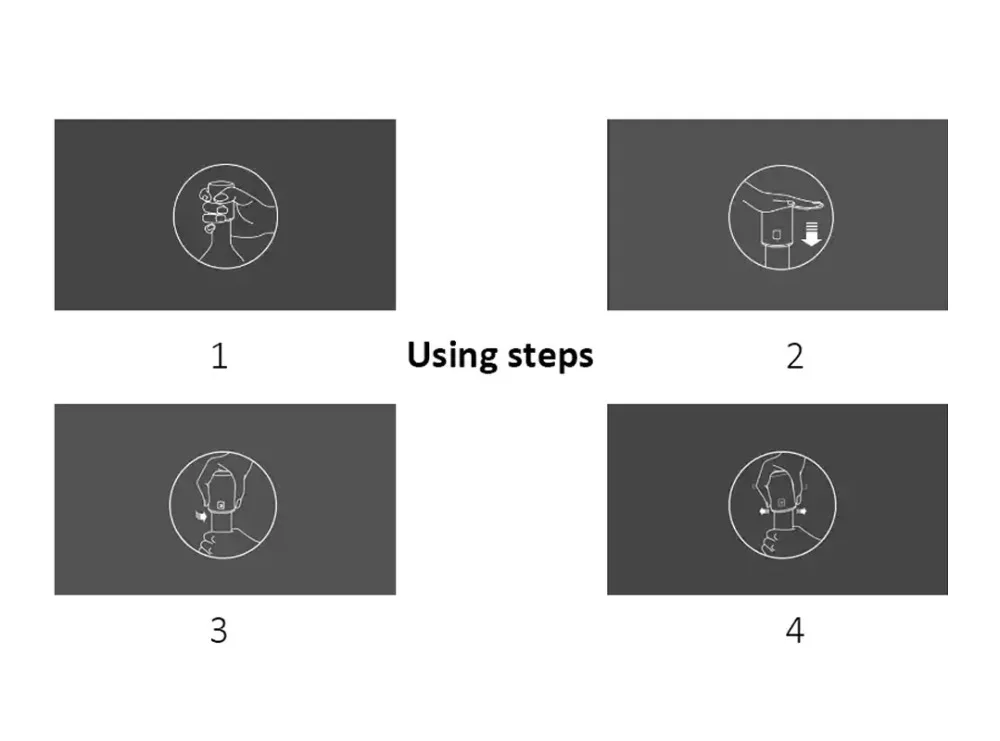 1

Using steps

2

3

4