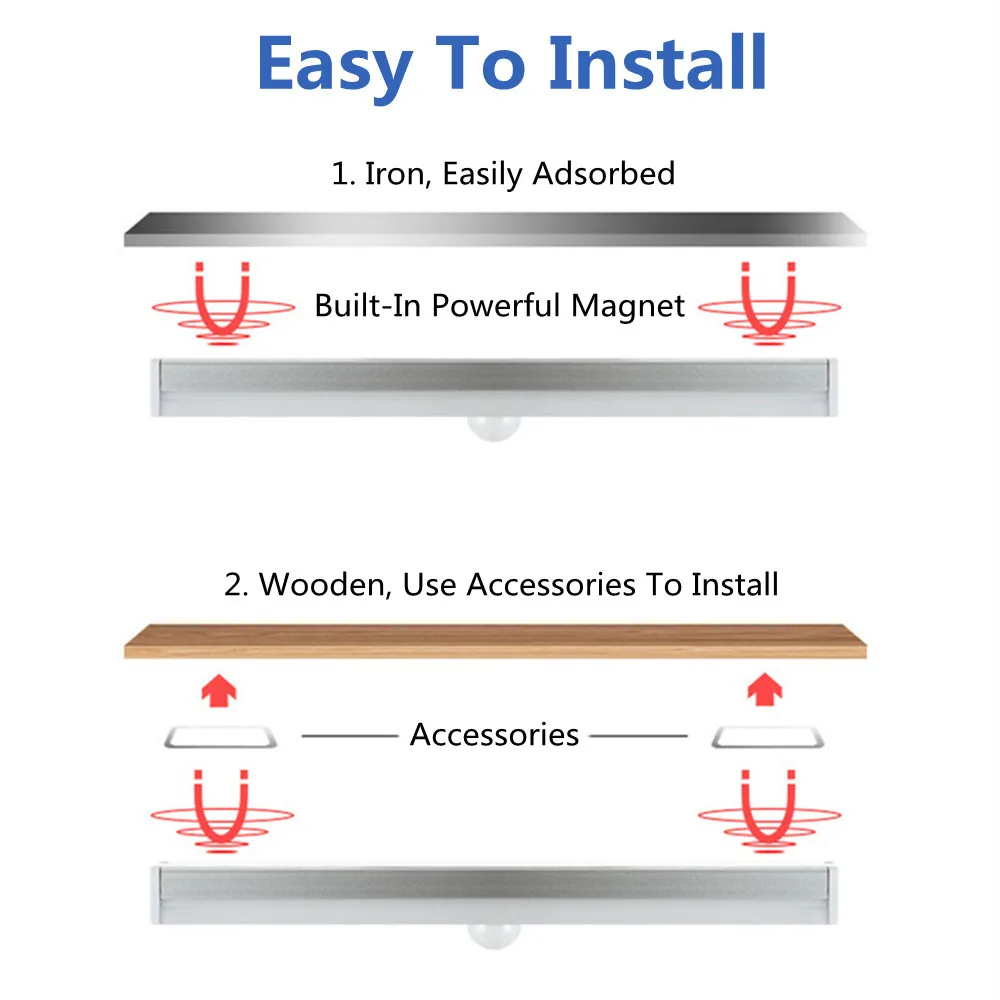 Easy To Install

1. Iron, Easily Adsorbed

Built-In Powerful Magnet

2. Wooden, Use Accessories To Install

Accessories