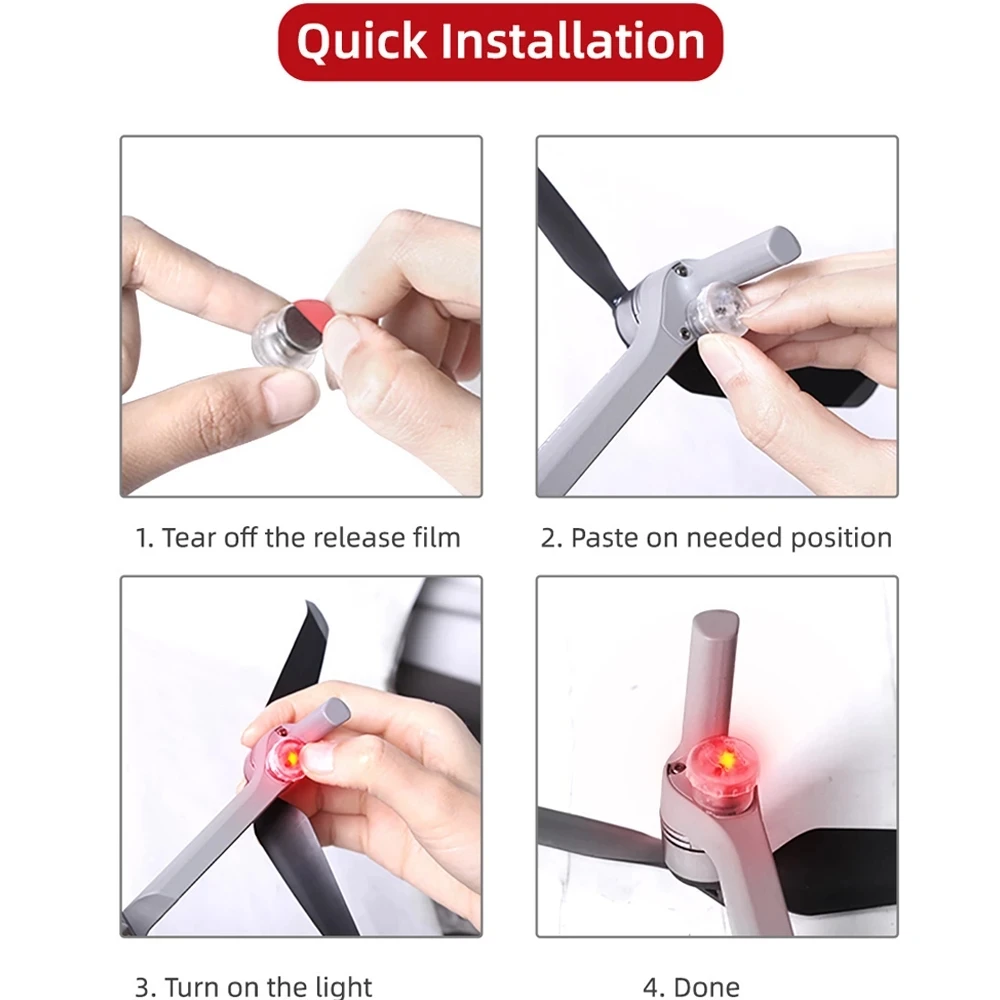 Quick Installation

1. Tear off the release film

2. Paste on needed position

3. Turn on the light

4. Done