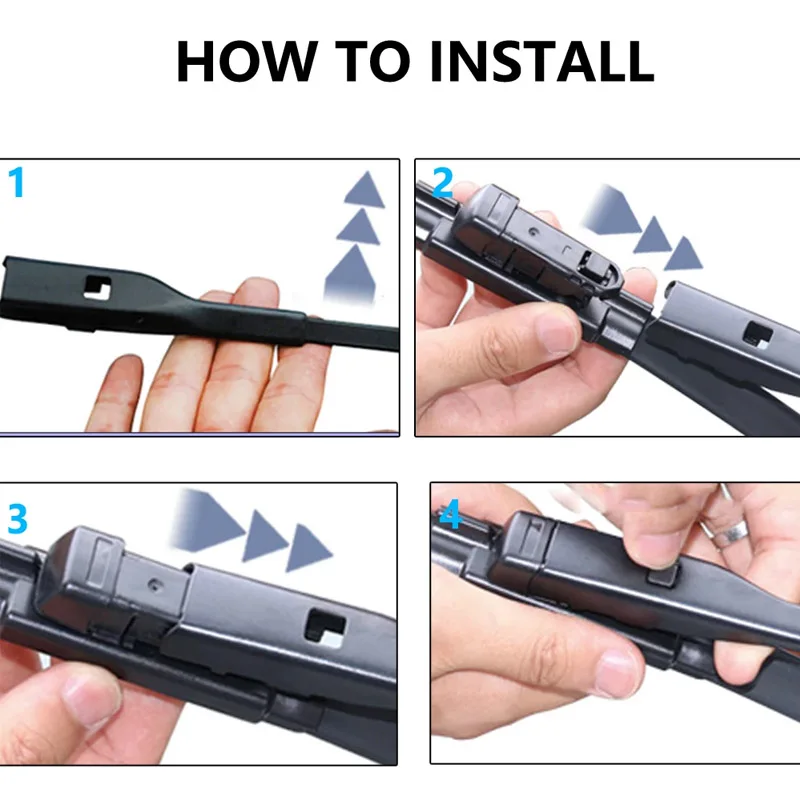 HOW TO INSTALL

1

2

3

4