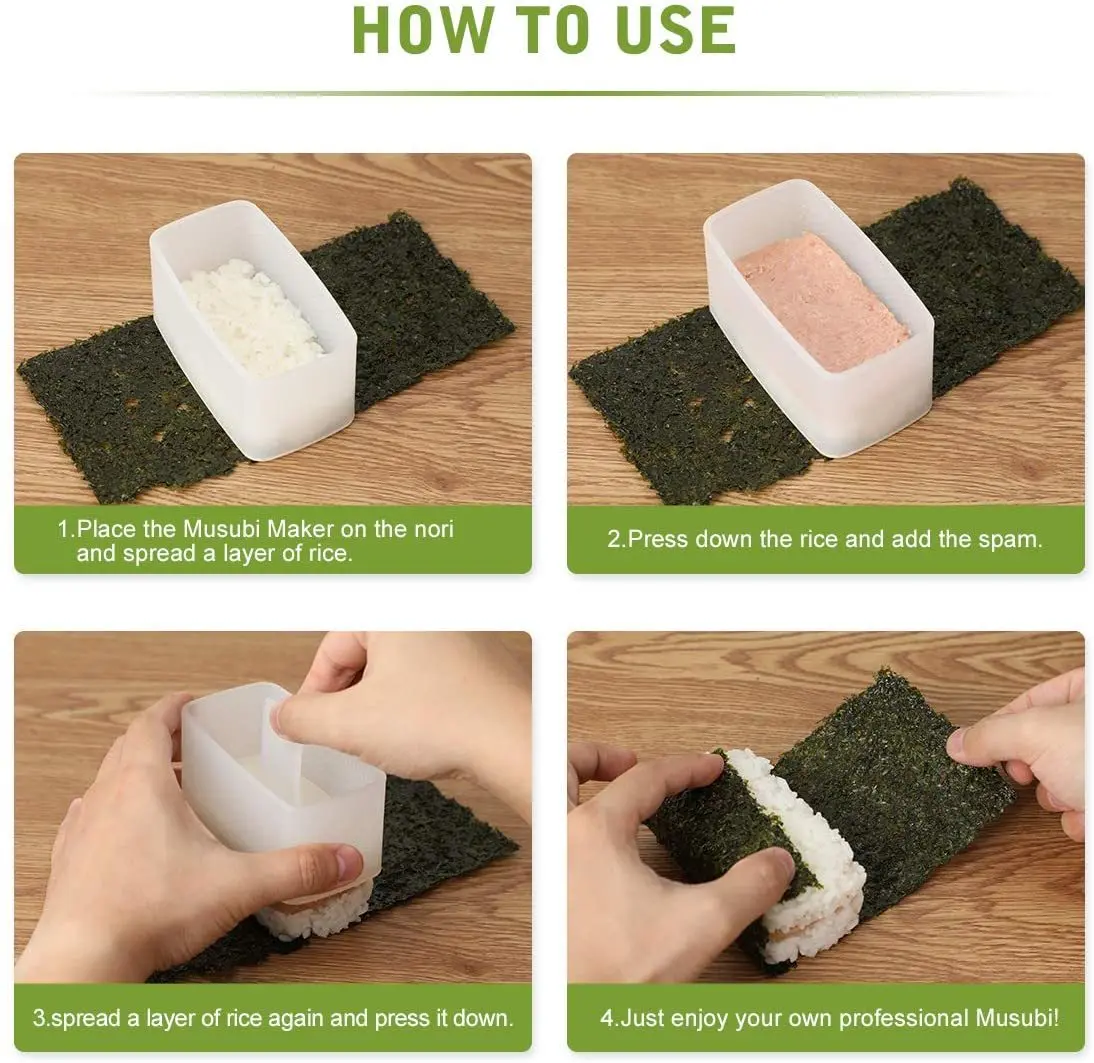 HOW TO USE

1.Place the Musubi Maker on the nori and spread a layer of rice.

2.Press down the rice and add the spam.

3.spread a layer of rice again and press it down.

4.Just enjoy your own professional Musubi!