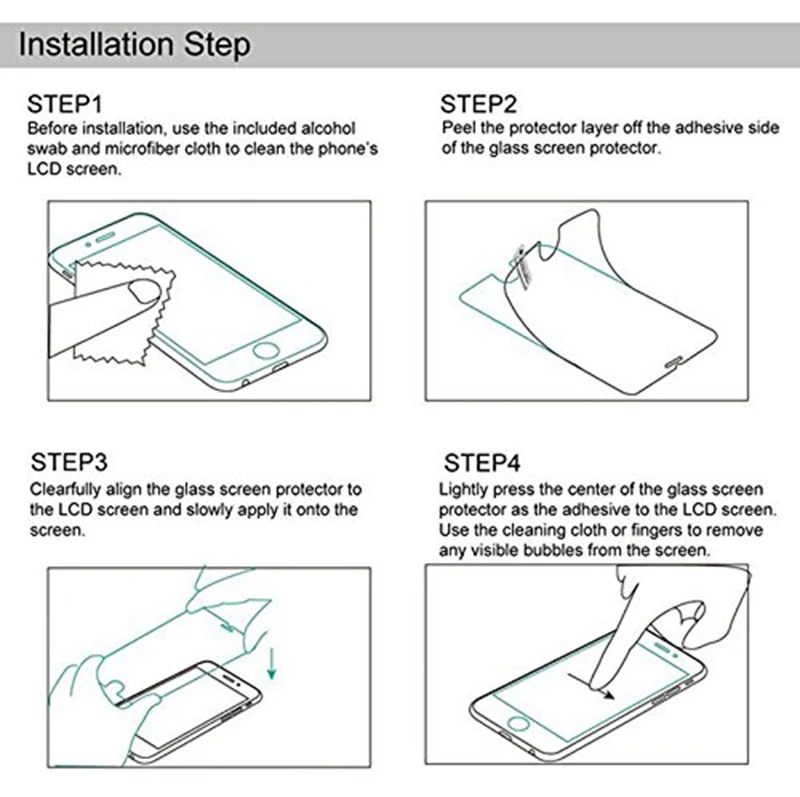 Installation Step

STEP1
Before installation, use the included alcohol swab and microfiber cloth to clean the phone's LCD screen.

STEP2
Peel the protector layer off the adhesive side of the glass screen protector.

STEP3
Clearfully align the glass screen protector to the LCD screen and slowly apply it onto the screen.

STEP4
Lightly press the center of the glass screen protector as the adhesive to the LCD screen. Use the cleaning cloth or fingers to remove any visible bubbles from the screen.