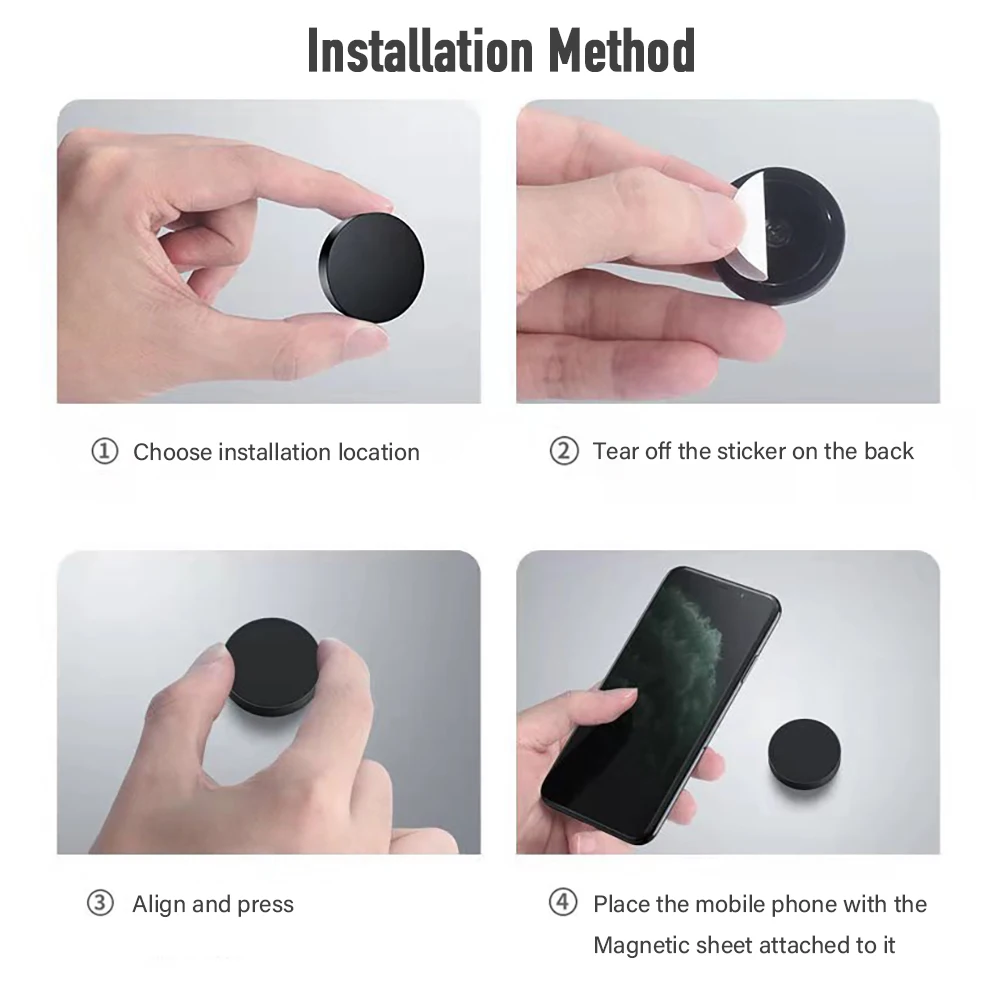 Installation Method

① Choose installation location

② Tear off the sticker on the back

③ Align and press

④ Place the mobile phone with the Magnetic sheet attached to it