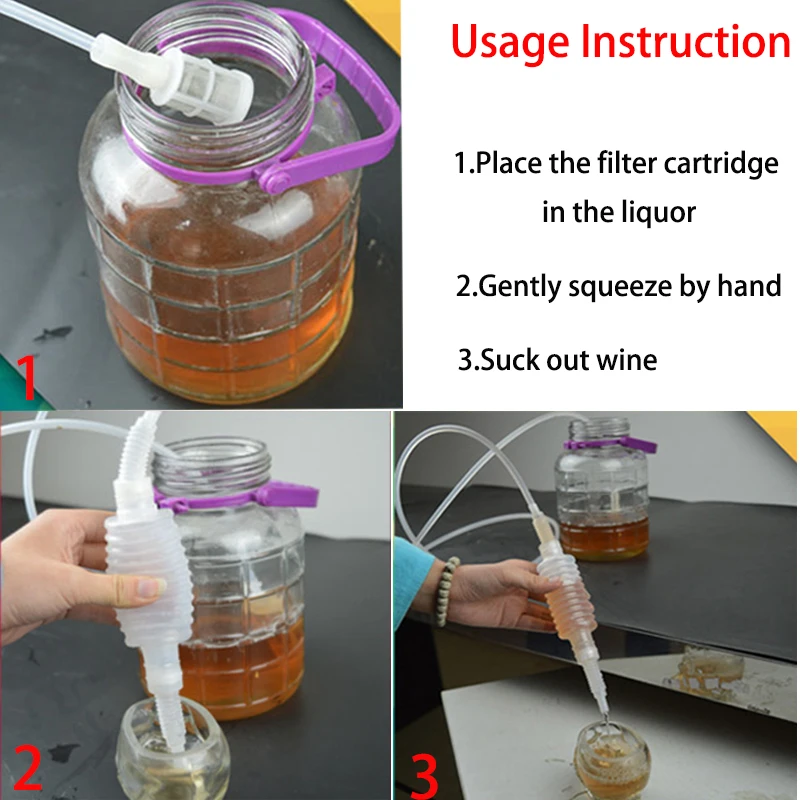 Usage Instruction

1.Place the filter cartridge in the liquor

2.Gently squeeze by hand

3.Suck out wine

1

2

3