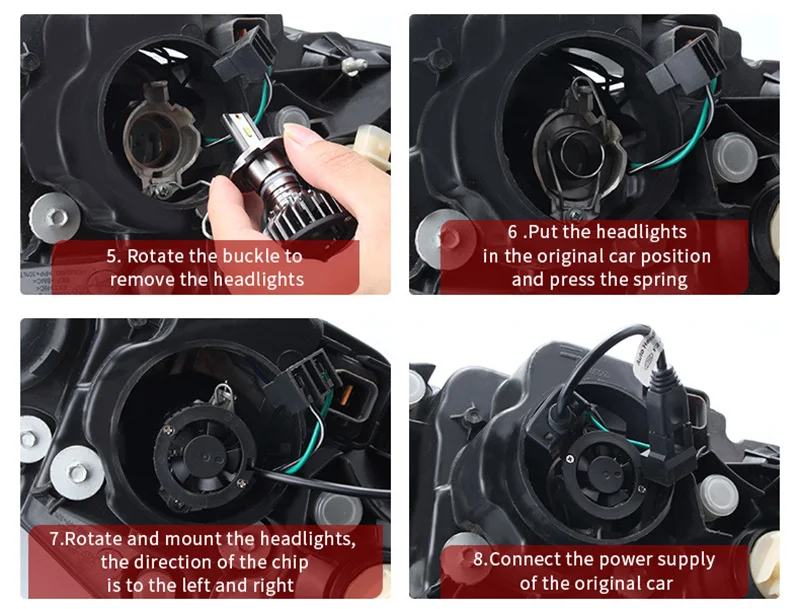 5. Rotate the buckle to remove the headlights

6 .Put the headlights in the original car position and press the spring

7.Rotate and mount the headlights, the direction of the chip is to the left and right

8.Connect the power supply of the original car