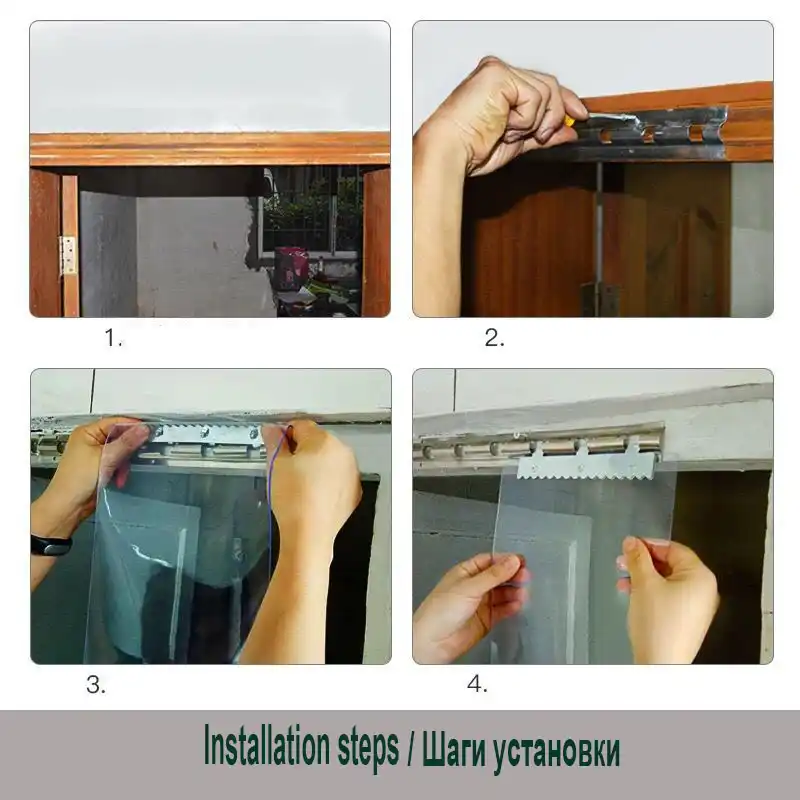 1.

2.

3.

4.

Installation steps / Шаги установки