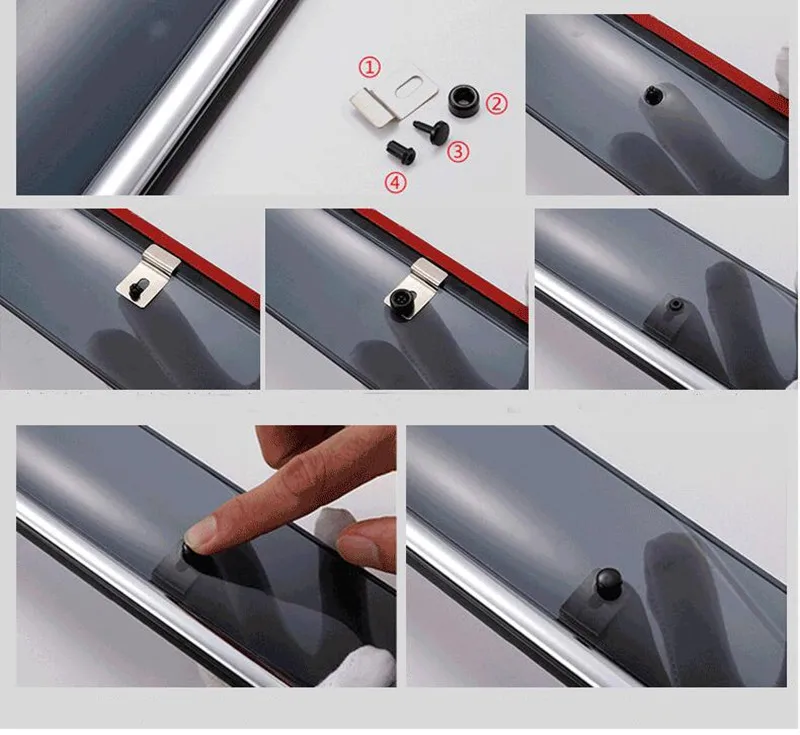 ①
②
③
④