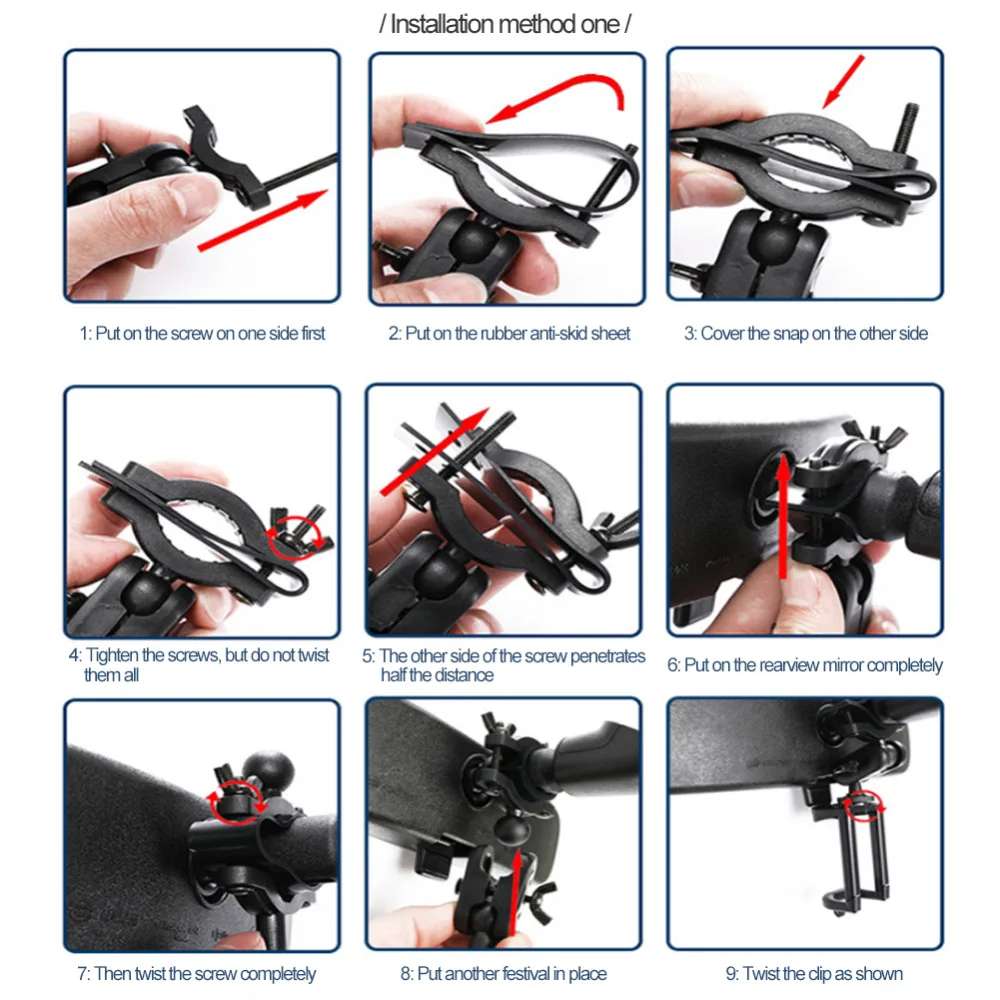 / Installation method one /

1: Put on the screw on one side first

2: Put on the rubber anti-skid sheet

3: Cover the snap on the other side

4: Tighten the screws, but do not twist them all

5: The other side of the screw penetrates half the distance

6: Put on the rearview mirror completely

7: Then twist the screw completely

8: Put another festival in place

9: Twist the clip as shown