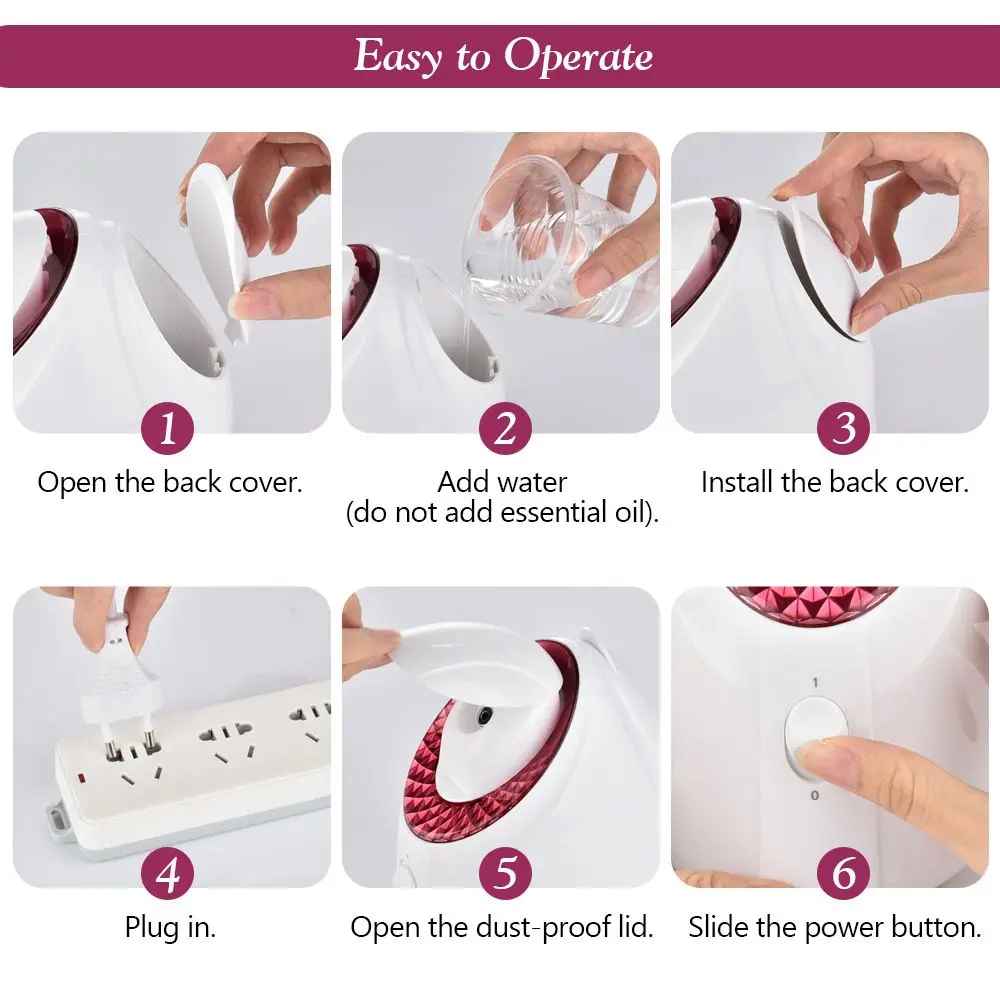 Easy to Operate

1
Open the back cover.

2
Add water
(do not add essential oil).

3
Install the back cover.

4
Plug in.

5
Open the dust-proof lid.

1
0
6
Slide the power button.