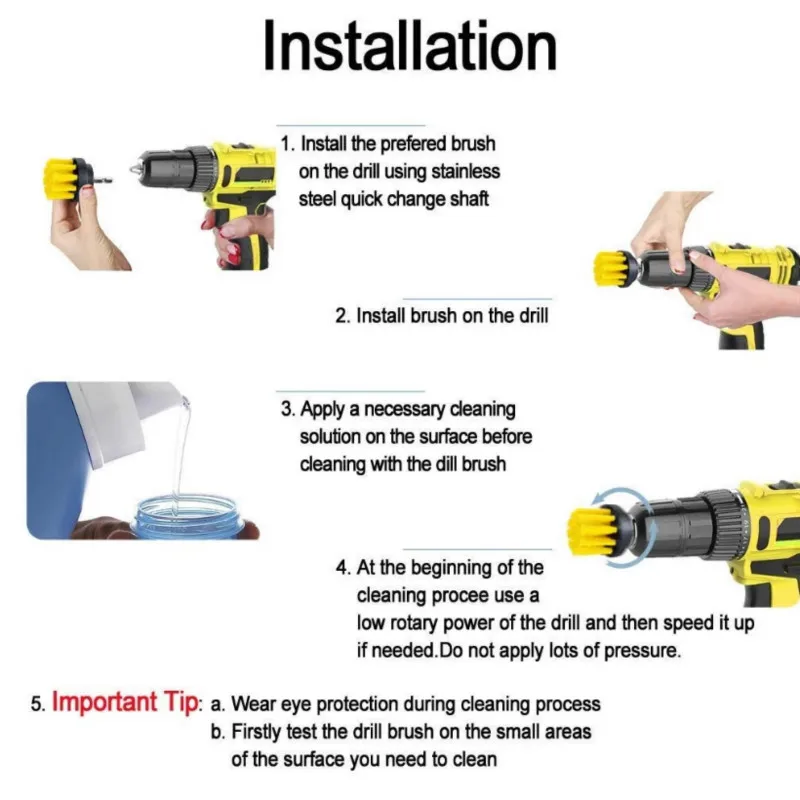 Installation

1. Install the prefered brush on the drill using stainless steel quick change shaft

2. Install brush on the drill

3. Apply a necessary cleaning solution on the surface before cleaning with the dill brush

4. At the beginning of the cleaning procee use a low rotary power of the drill and then speed it up if needed.Do not apply lots of pressure.

5. Important Tip: a. Wear eye protection during cleaning process
b. Firstly test the drill brush on the small areas of the surface you need to clean