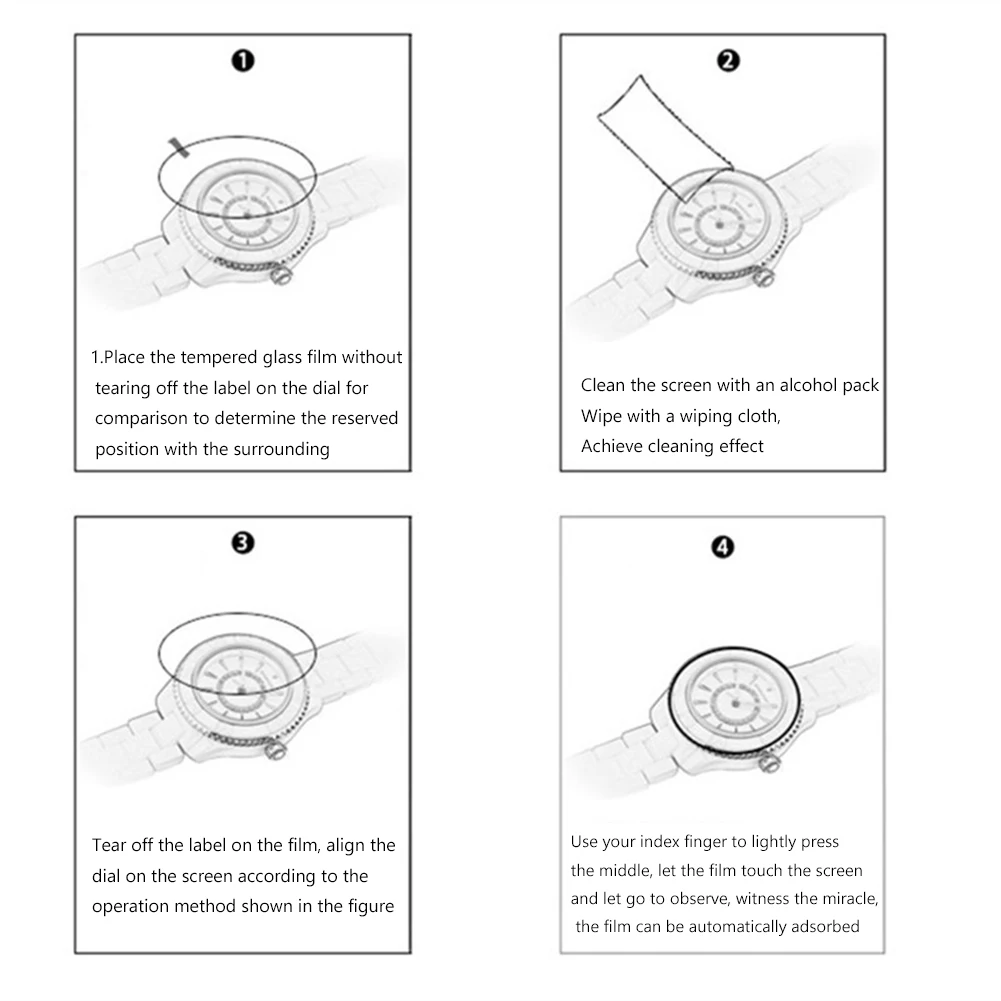 ❶

1.Place the tempered glass film without tearing off the label on the dial for comparison to determine the reserved position with the surrounding

❷

Clean the screen with an alcohol pack
Wipe with a wiping cloth,
Achieve cleaning effect

❸

Tear off the label on the film, align the dial on the screen according to the operation method shown in the figure

❹

Use your index finger to lightly press the middle, let the film touch the screen and let go to observe, witness the miracle, the film can be automatically adsorbed