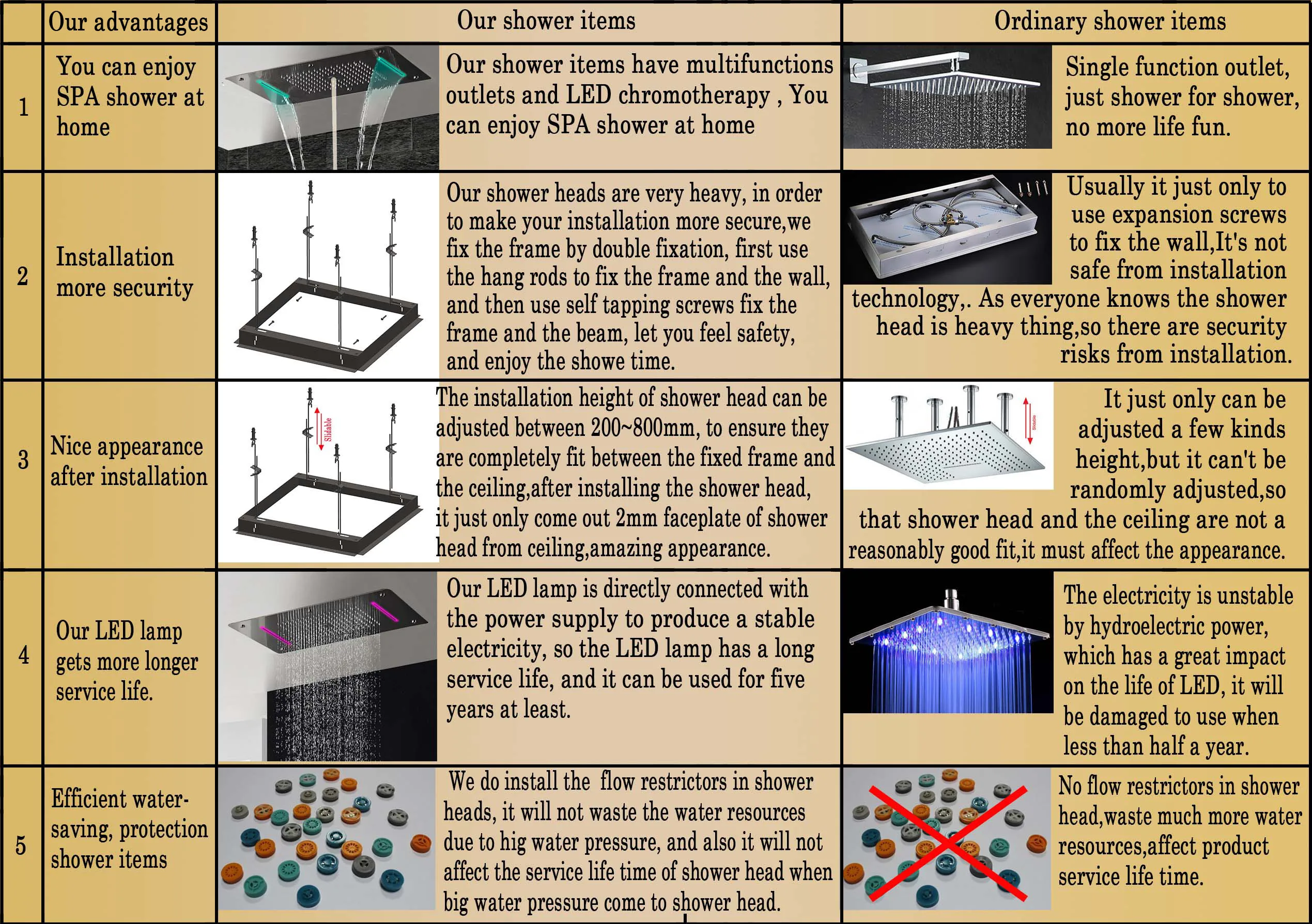 |  | Our advantages | Our shower items | Ordinary shower items |
|---|---|---|---|
| 1 | You can enjoy SPA shower at home | Our shower items have multifunctions outlets and LED chromotherapy , You can enjoy SPA shower at home | Single function outlet, just shower for shower, no more life fun. |
| 2 | Installation more security | Our shower heads are very heavy, in order to make your installation more secure,we fix the frame by double fixation, first use the hang rods to fix the frame and the wall, and then use self tapping screws fix the frame and the beam, let you feel safety, and enjoy the showe time. | Usually it just only to use expansion screws to fix the wall,It's not safe from installation technology,. As everyone knows the shower head is heavy thing,so there are security risks from installation. |
| 3 | Nice appearance after installation | Slidable The installation height of shower head can be adjusted between 200~800mm, to ensure they are completely fit between the fixed frame and the ceiling,after installing the shower head, it just only come out 2mm faceplate of shower head from ceiling,amazing appearance. | Slidable It just only can be adjusted a few kinds height,but it can't be randomly adjusted,so that shower head and the ceiling are not a reasonably good fit,it must affect the appearance. |
| 4 | Our LED lamp gets more longer service life. | Our LED lamp is directly connected with the power supply to produce a stable electricity, so the LED lamp has a long service life, and it can be used for five years at least. | The electricity is unstable by hydroelectric power, which has a great impact on the life of LED, it will be damaged to use when less than half a year. |
| 5 | Efficient water-saving, protection shower items | We do install the flow restrictors in shower heads, it will not waste the water resources due to hig water pressure, and also it will not affect the service life time of shower head when big water pressure come to shower head. | No flow restrictors in shower head,waste much more water resources,affect product service life time. |