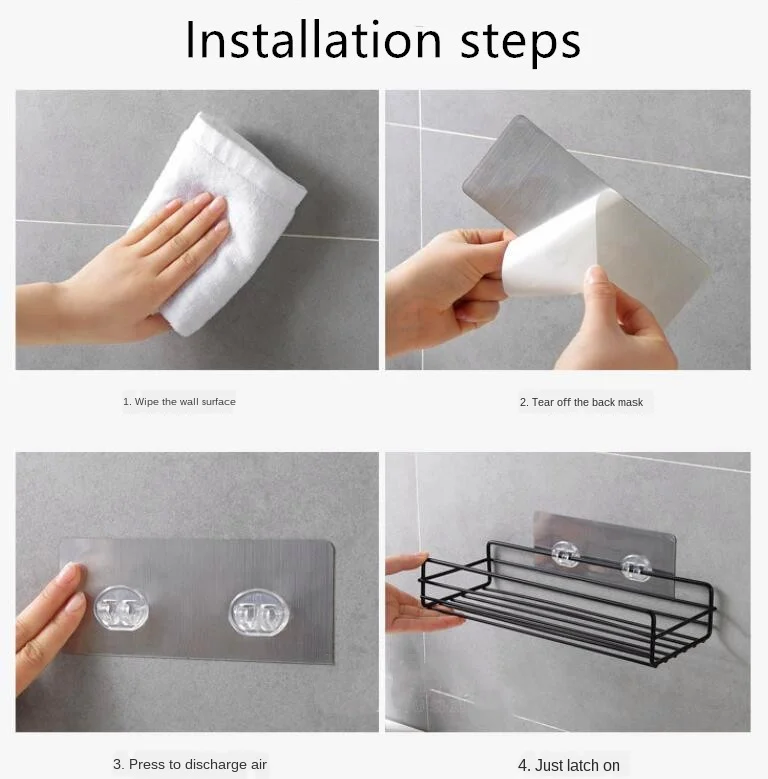 Installation steps

1. Wipe the wall surface

2. Tear off the back mask

3. Press to discharge air

4. Just latch on