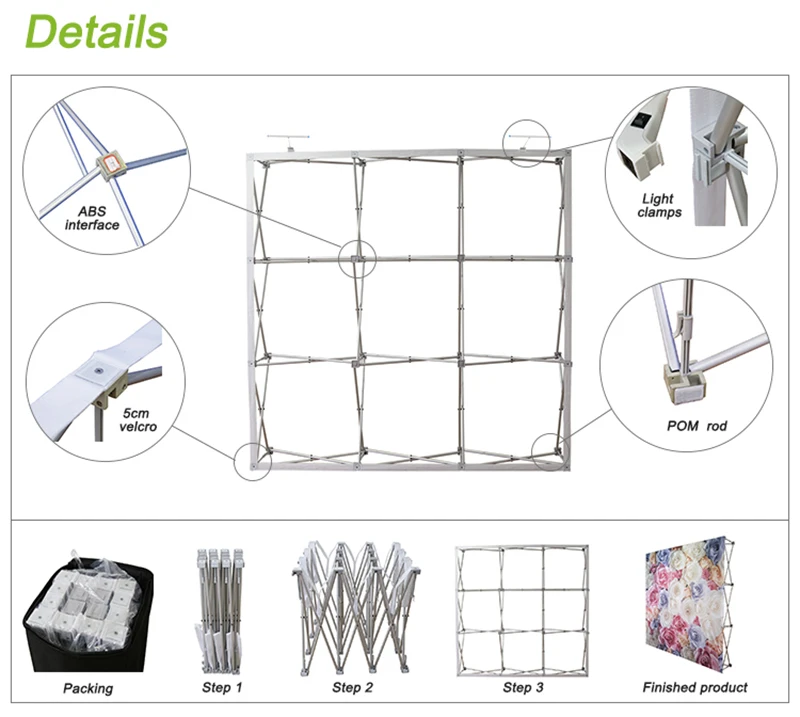 Details

ABS interface

Light clamps

5cm velcro

POM rod

Packing

Step 1

Step 2

Step 3

Finished product