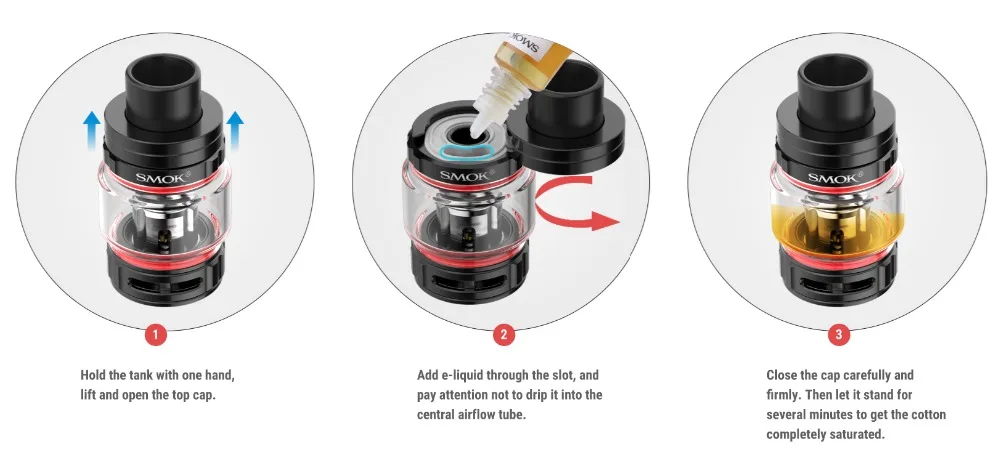 SMOK

1

Hold the tank with one hand, lift and open the top cap.

SMOK

SMOK

2

Add e-liquid through the slot, and pay attention not to drip it into the central airflow tube.

SMOK

3

Close the cap carefully and firmly. Then let it stand for several minutes to get the cotton completely saturated.