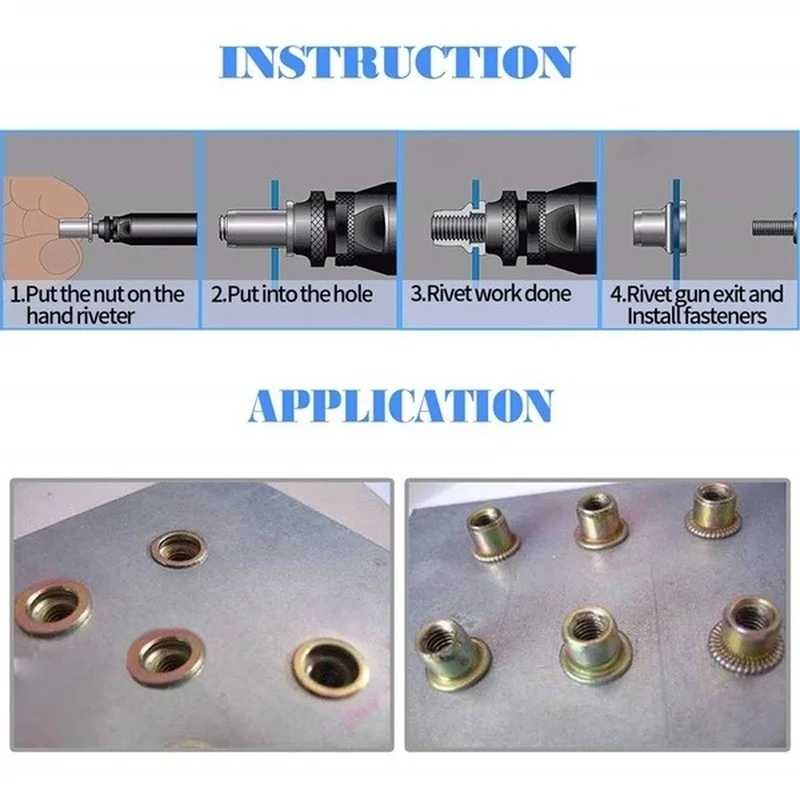 INSTRUCTION

1.Put the nut on the hand riveter

2.Put into the hole

3.Rivet work done

4.Rivet gun exit and Install fasteners

APPLICATION