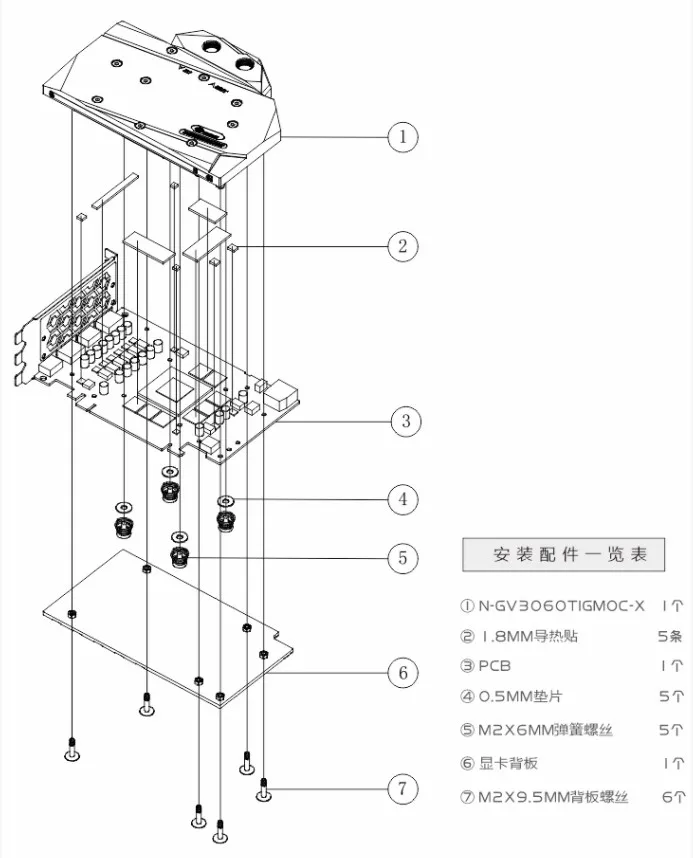 1

2

3

4

5

6

7

安装配件一览表

① N-GV3060TIGMOC-X 1个
② 1.8MM导热贴 5条
③ PCB 1个
④ 0.5MM垫片 5个
⑤ M2X6MM弹簧螺丝 5个
⑥ 显卡背板 1个
⑦ M2X9.5MM背板螺丝 6个