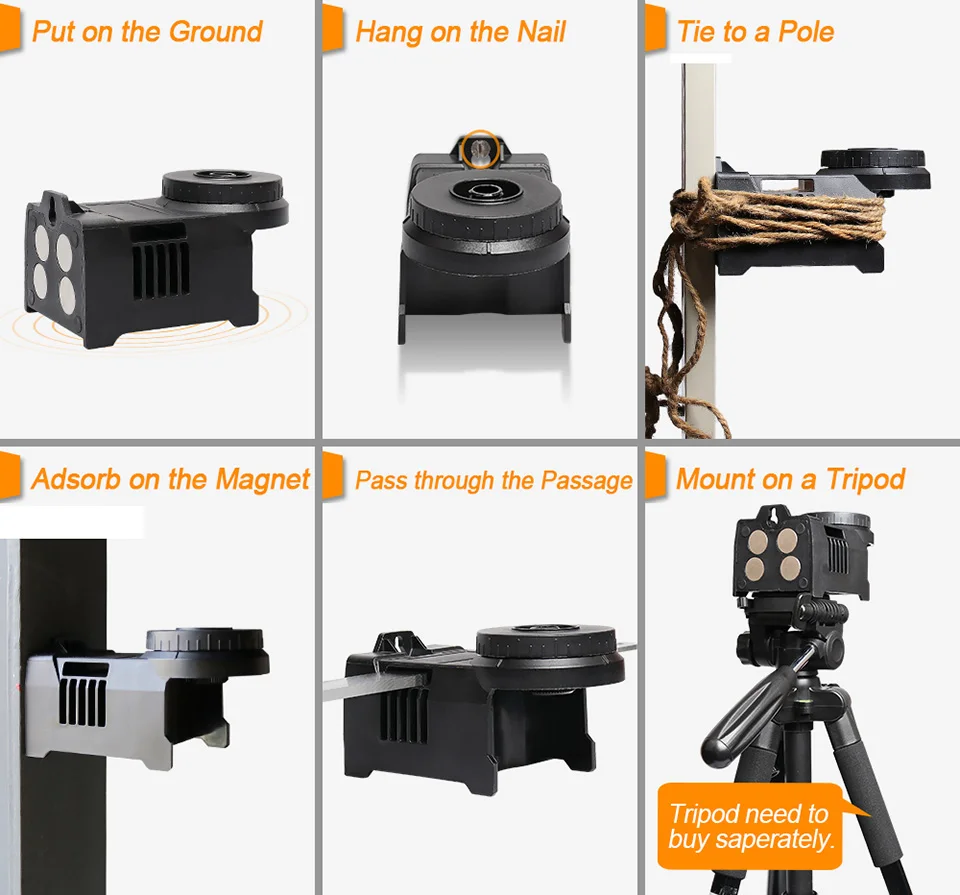 Put on the Ground

Hang on the Nail

Tie to a Pole

Adsorb on the Magnet

Pass through the Passage

Mount on a Tripod

Tripod need to buy saperately.