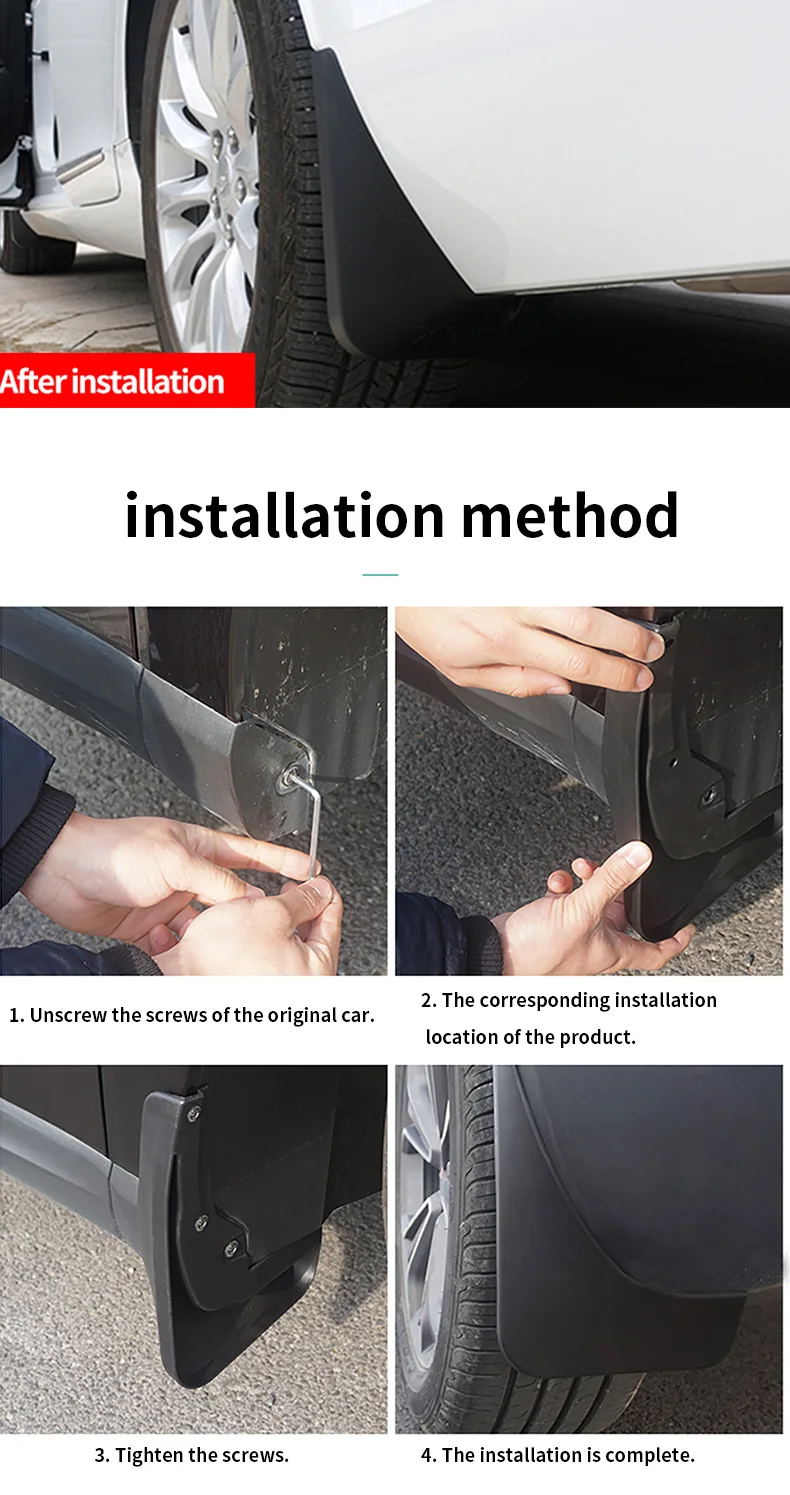 After installation

installation method

1. Unscrew the screws of the original car.

2. The corresponding installation location of the product.

3. Tighten the screws.

4. The installation is complete.