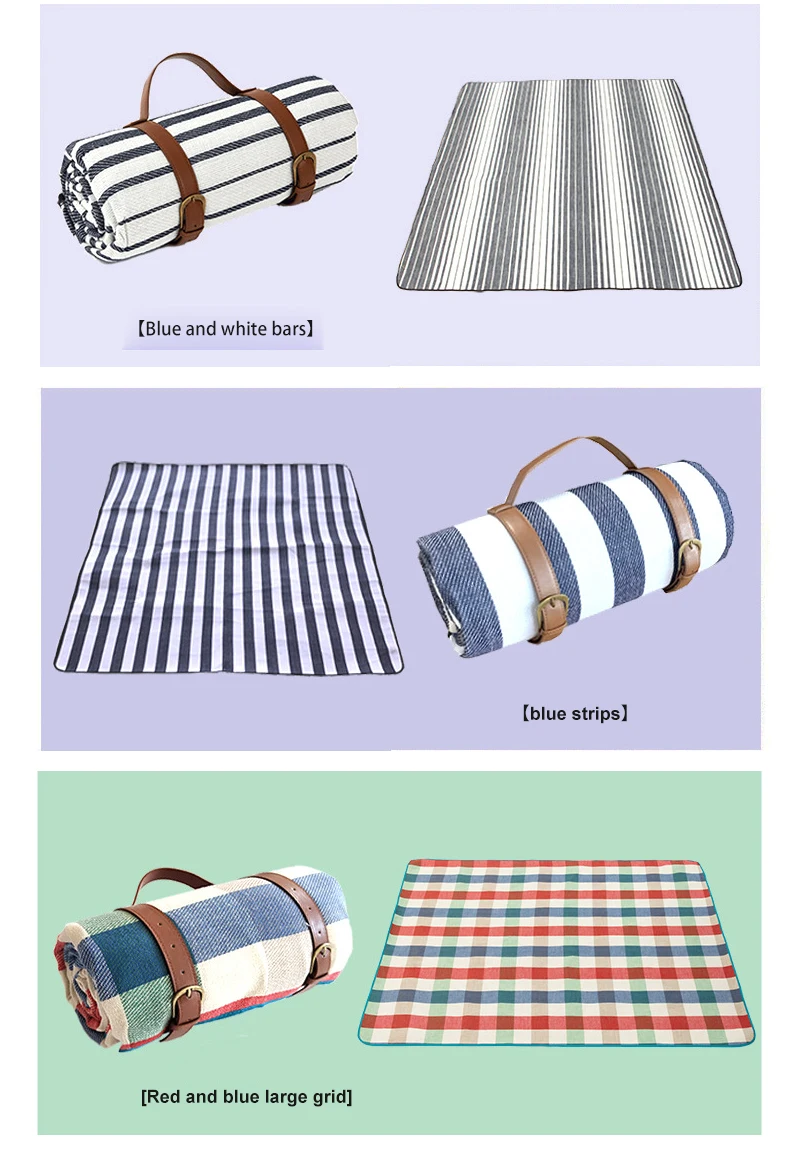 【Blue and white bars】

【blue strips】

[Red and blue large grid]