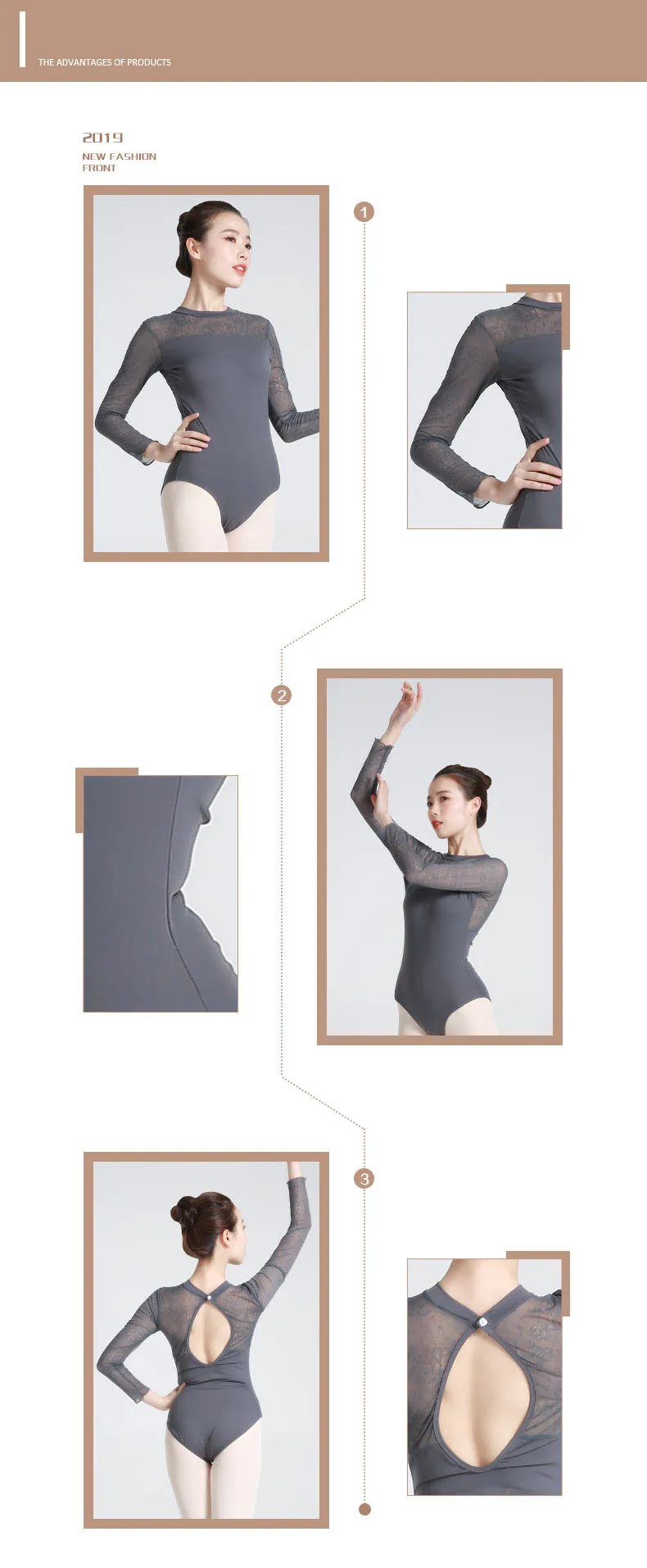 THE ADVANTAGES OF PRODUCTS

2019
NEW FASHION
FRONT

1

2

3