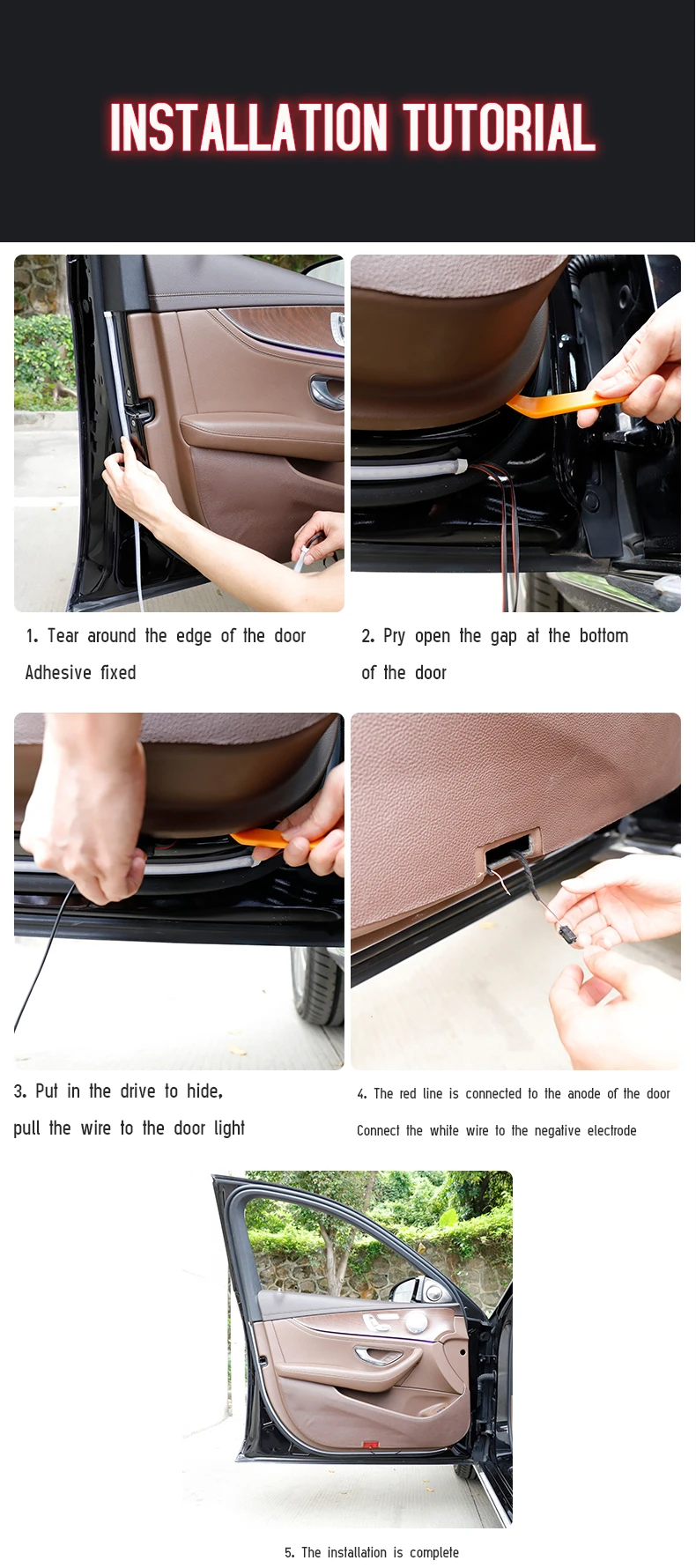 INSTALLATION TUTORIAL

1. Tear around the edge of the door Adhesive fixed

2. Pry open the gap at the bottom of the door

3. Put in the drive to hide, pull the wire to the door light

4. The red line is connected to the anode of the door Connect the white wire to the negative electrode

5. The installation is complete