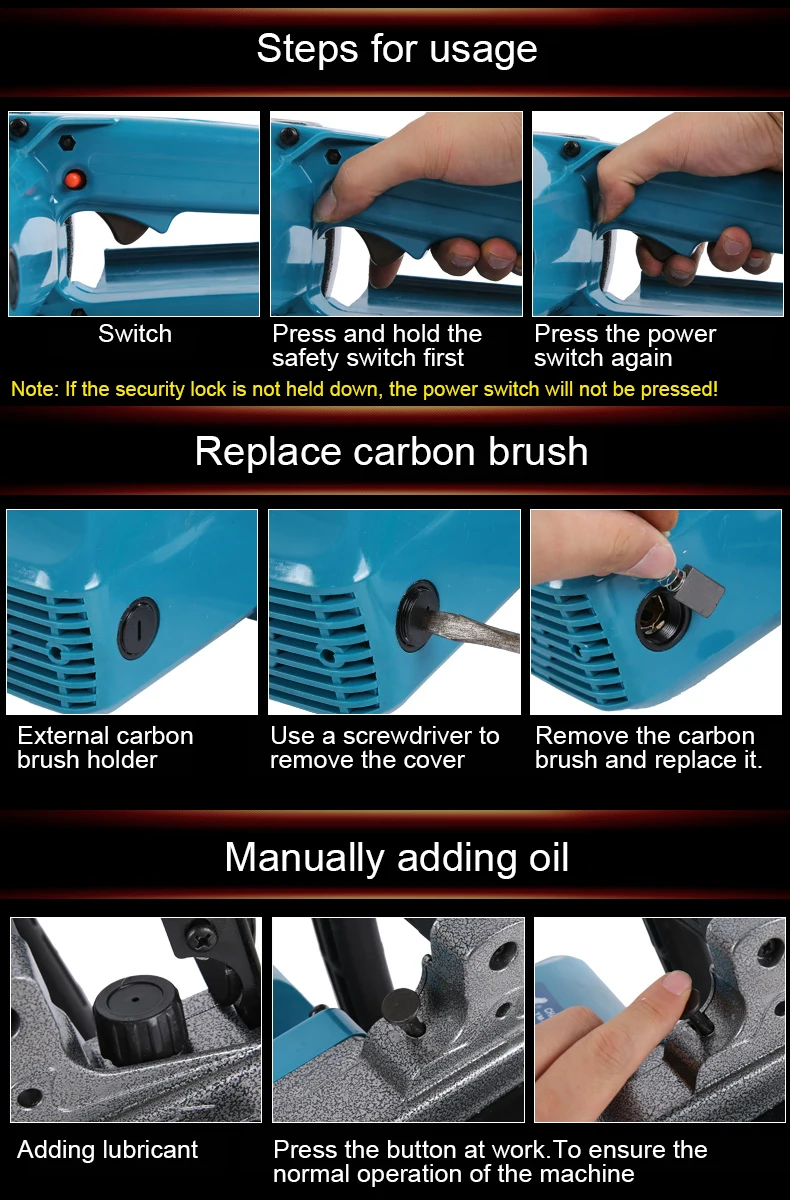 Steps for usage

Switch

Press and hold the safety switch first

Press the power switch again

Note: If the security lock is not held down, the power switch will not be pressed!

Replace carbon brush

External carbon brush holder

Use a screwdriver to remove the cover

Remove the carbon brush and replace it.

Manually adding oil

Adding lubricant

Press the button at work.To ensure the normal operation of the machine