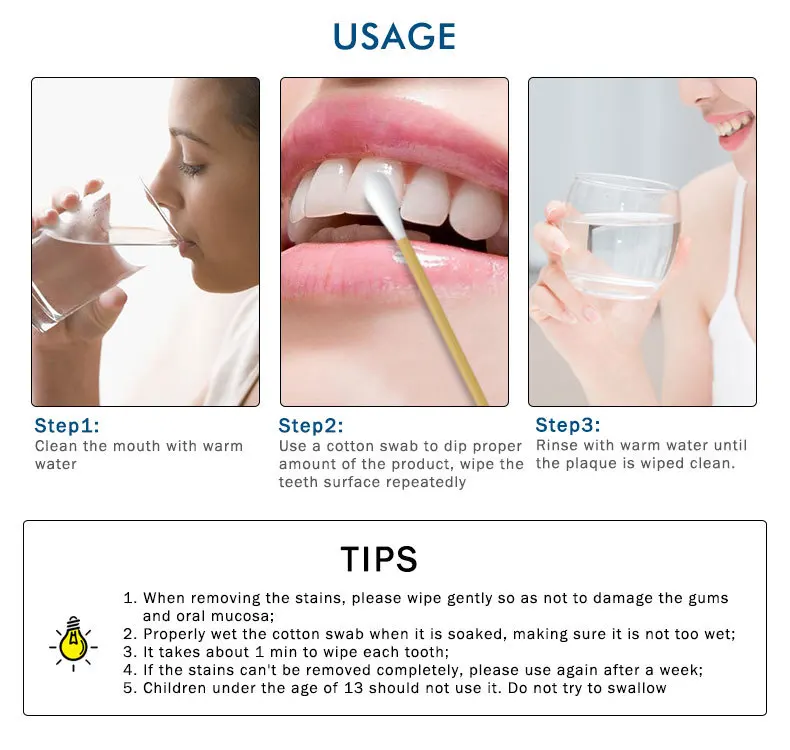 USAGE

Step1:
Clean the mouth with warm water

Step2:
Use a cotton swab to dip proper amount of the product, wipe the teeth surface repeatedly

Step3:
Rinse with warm water until the plaque is wiped clean.

TIPS

1. When removing the stains, please wipe gently so as not to damage the gums and oral mucosa;
2. Properly wet the cotton swab when it is soaked, making sure it is not too wet;
3. It takes about 1 min to wipe each tooth;
4. If the stains can't be removed completely, please use again after a week;
5. Children under the age of 13 should not use it. Do not try to swallow