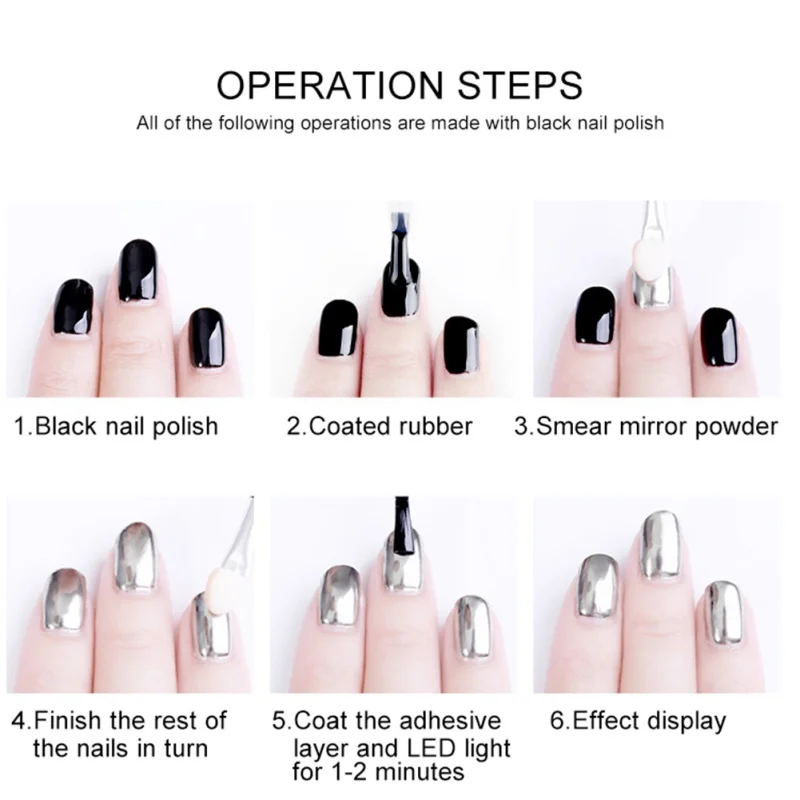 OPERATION STEPS
All of the following operations are made with black nail polish

1.Black nail polish

2.Coated rubber

3.Smear mirror powder

4.Finish the rest of the nails in turn

5.Coat the adhesive layer and LED light for 1-2 minutes

6.Effect display